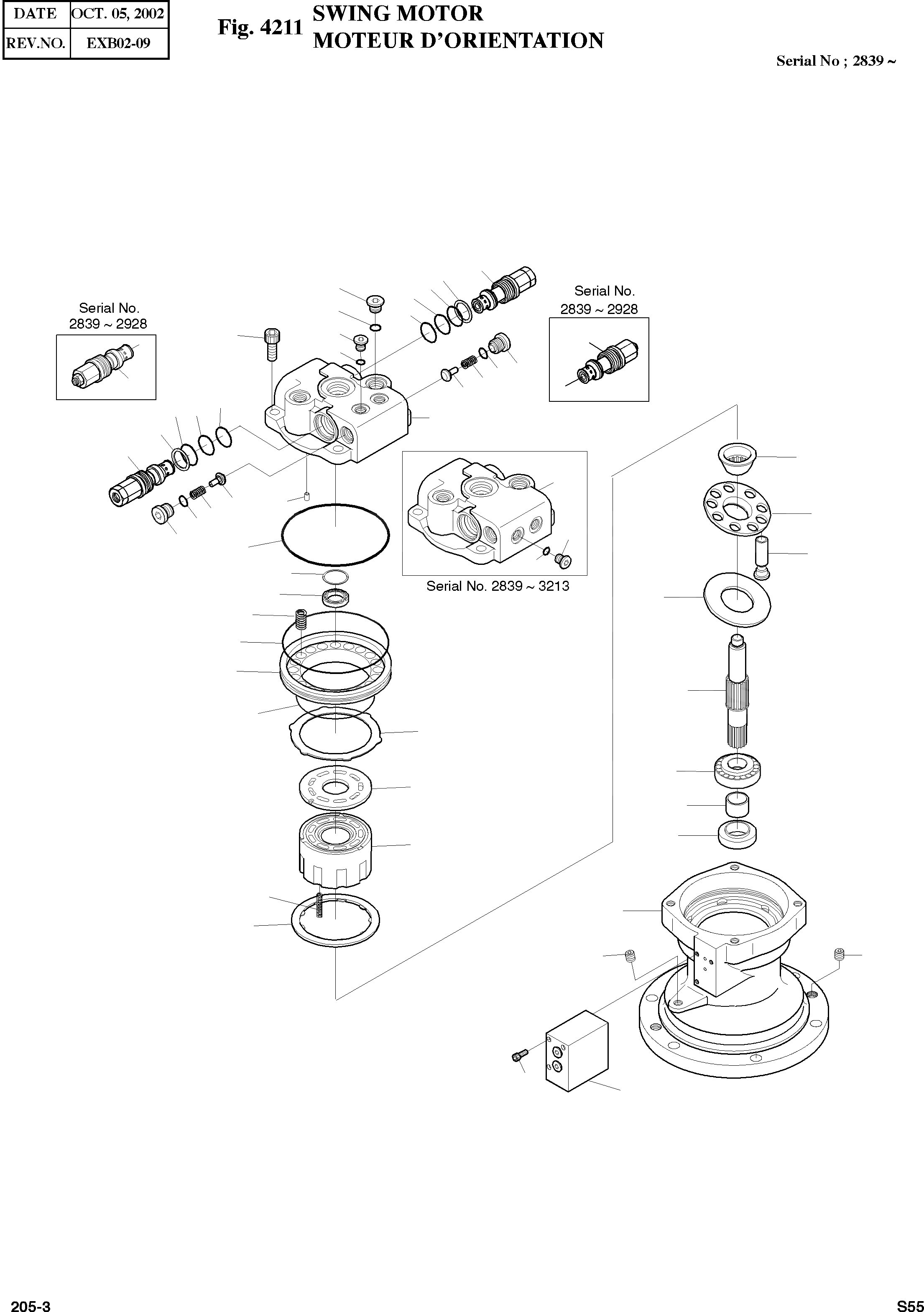 | DATE | OCT. 05, 2002 |
|---|---|
| REV.NO. | EXB02-09 |

Fig. 4211 SWING MOTOR
MOTEUR D'ORIENTATION

Serial No ; 2839 ~

Serial No.
2839 ~ 2928

Serial No.
2839 ~ 2928

Serial No. 2839 ~ 3213

205-3

S55