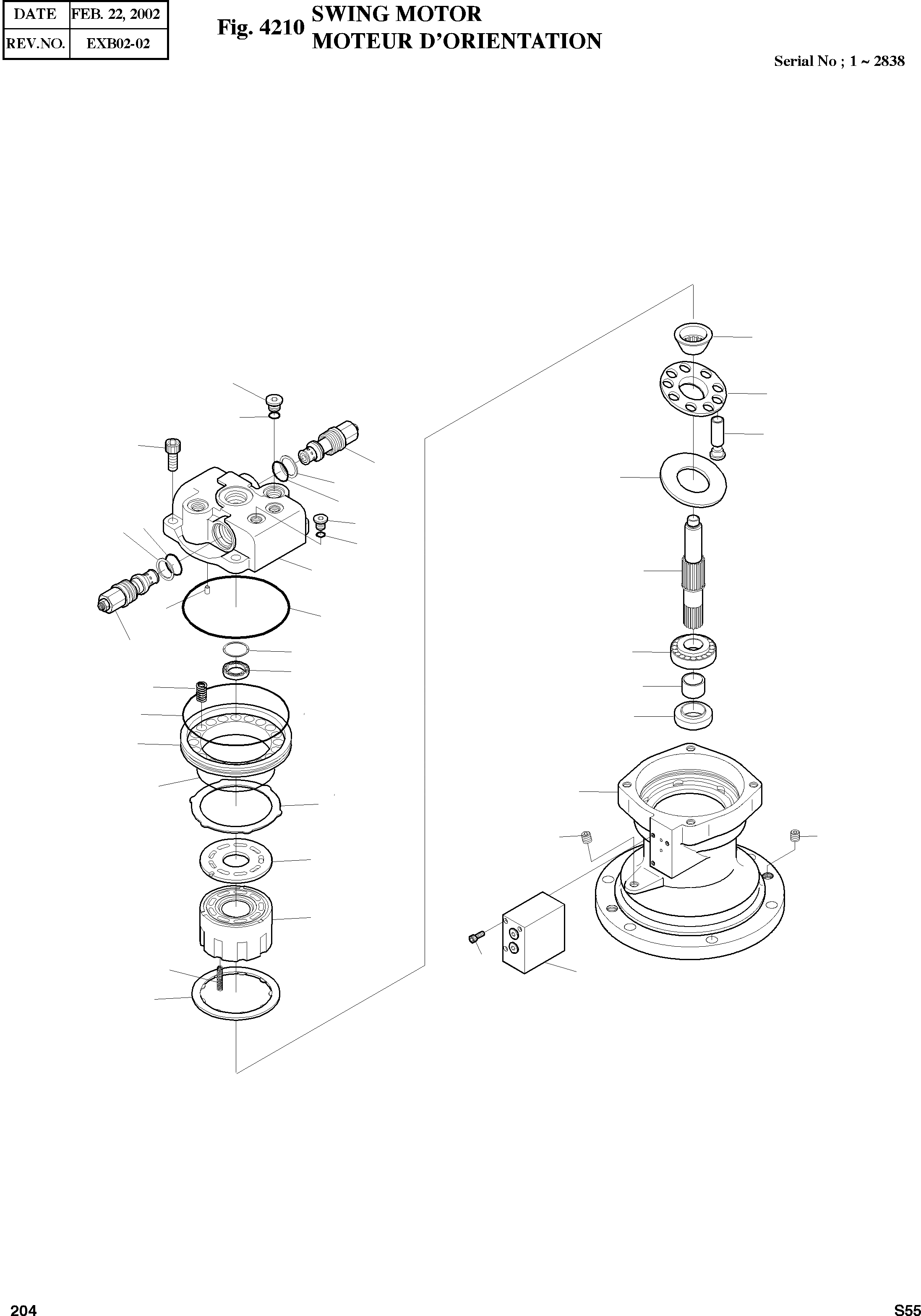 | DATE | FEB. 22, 2002 |
|---|---|
| REV.NO. | EXB02-02 |

Fig. 4210 SWING MOTOR
MOTEUR D'ORIENTATION

Serial No ; 1 ~ 2838

204

S55