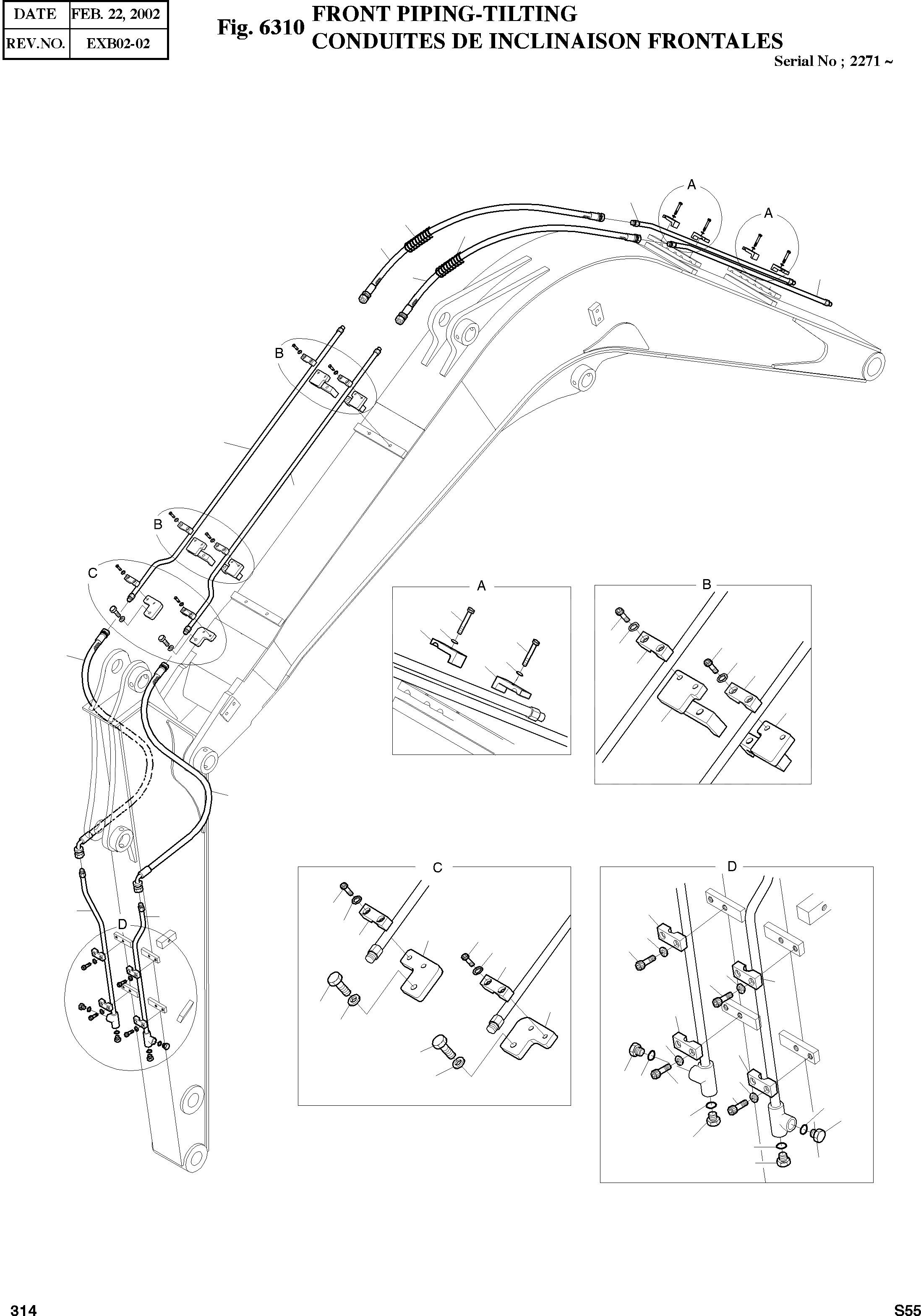 | DATE | FEB. 22, 2002 |
|---|---|
| REV.NO. | EXB02-02 |

Fig. 6310 FRONT PIPING-TILTING
CONDUITES DE INCLINAISON FRONTALES

Serial No ; 2271 ~

A

A

B

B

C

D

A

B

C

D

314

S55