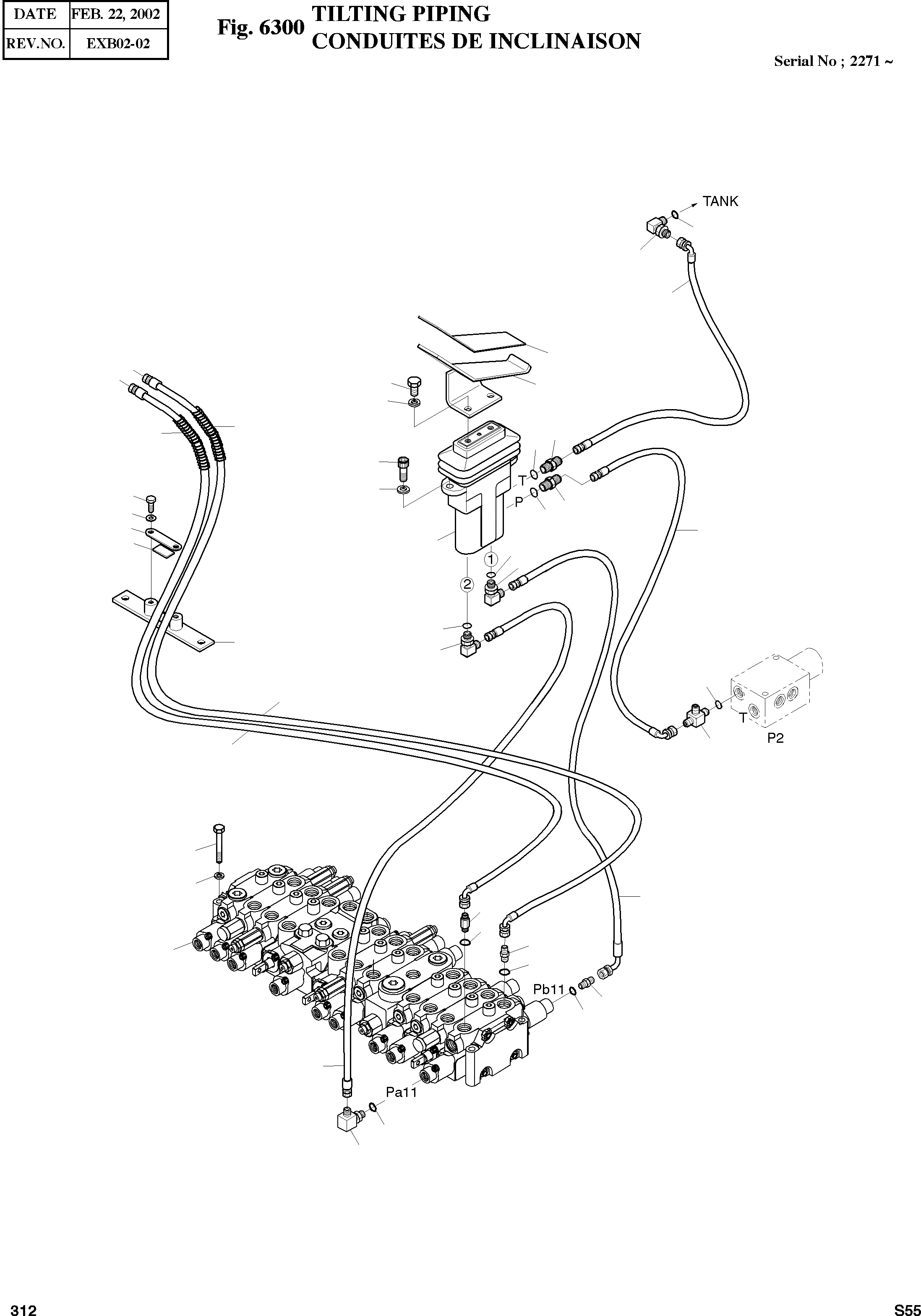 | DATE | FEB. 22, 2002 |
|---|---|
| REV.NO. | EXB02-02 |

Fig. 6300 TILTING PIPING
CONDUITES DE INCLINAISON

Serial No ; 2271 ~

TANK

T

P

1

2

T

P2

Pb11

Pa11

312

S55