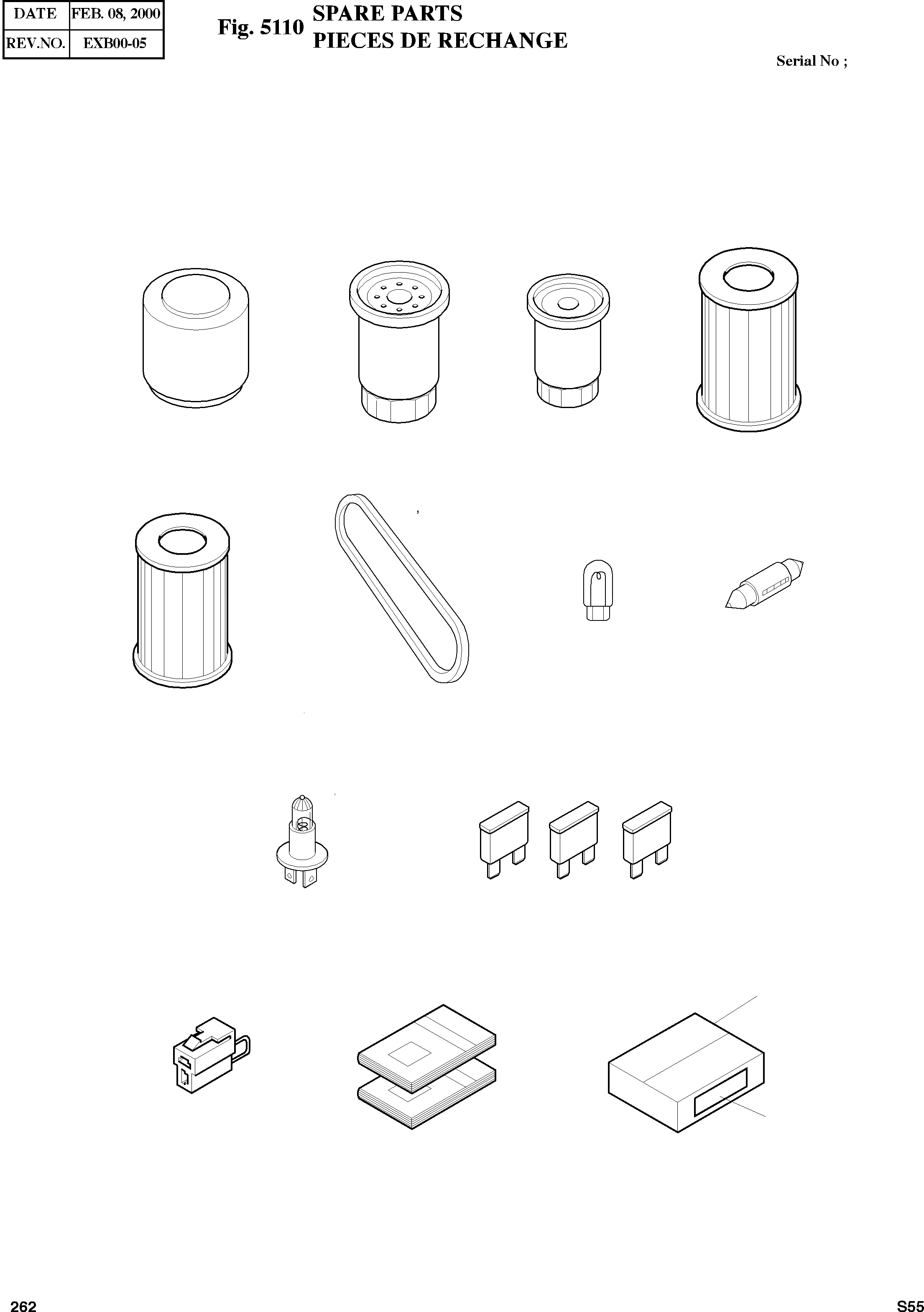 | DATE | FEB. 08, 2000 |
|---|---|
| REV.NO. | EXB00-05 |

Fig. 5110 SPARE PARTS
PIECES DE RECHANGE

Serial No ;

262

S55