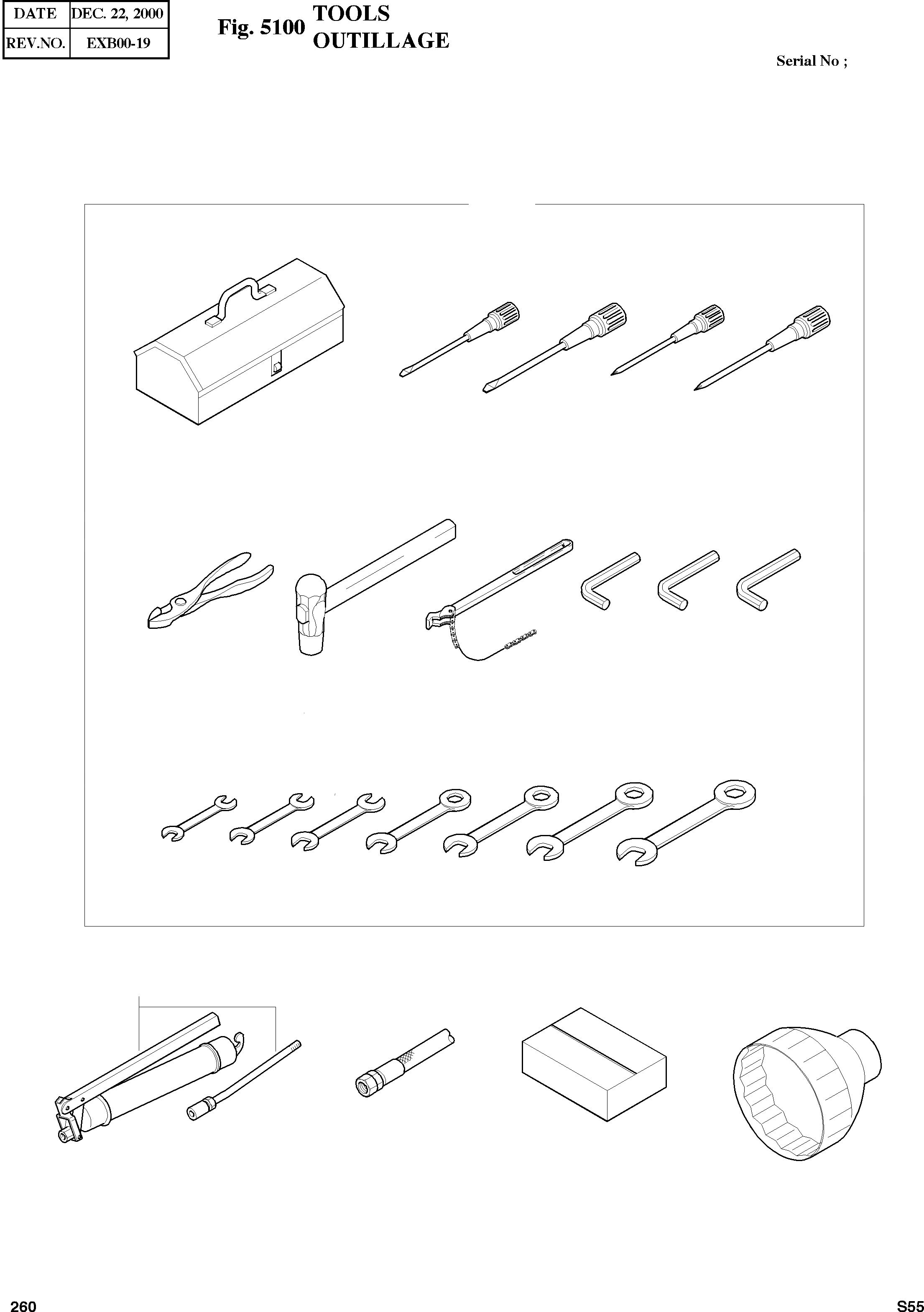 | DATE | DEC. 22, 2000 |
|---|---|
| REV.NO. | EXB00-19 |

Fig. 5100 TOOLS
OUTILLAGE

Serial No ;

260

S55