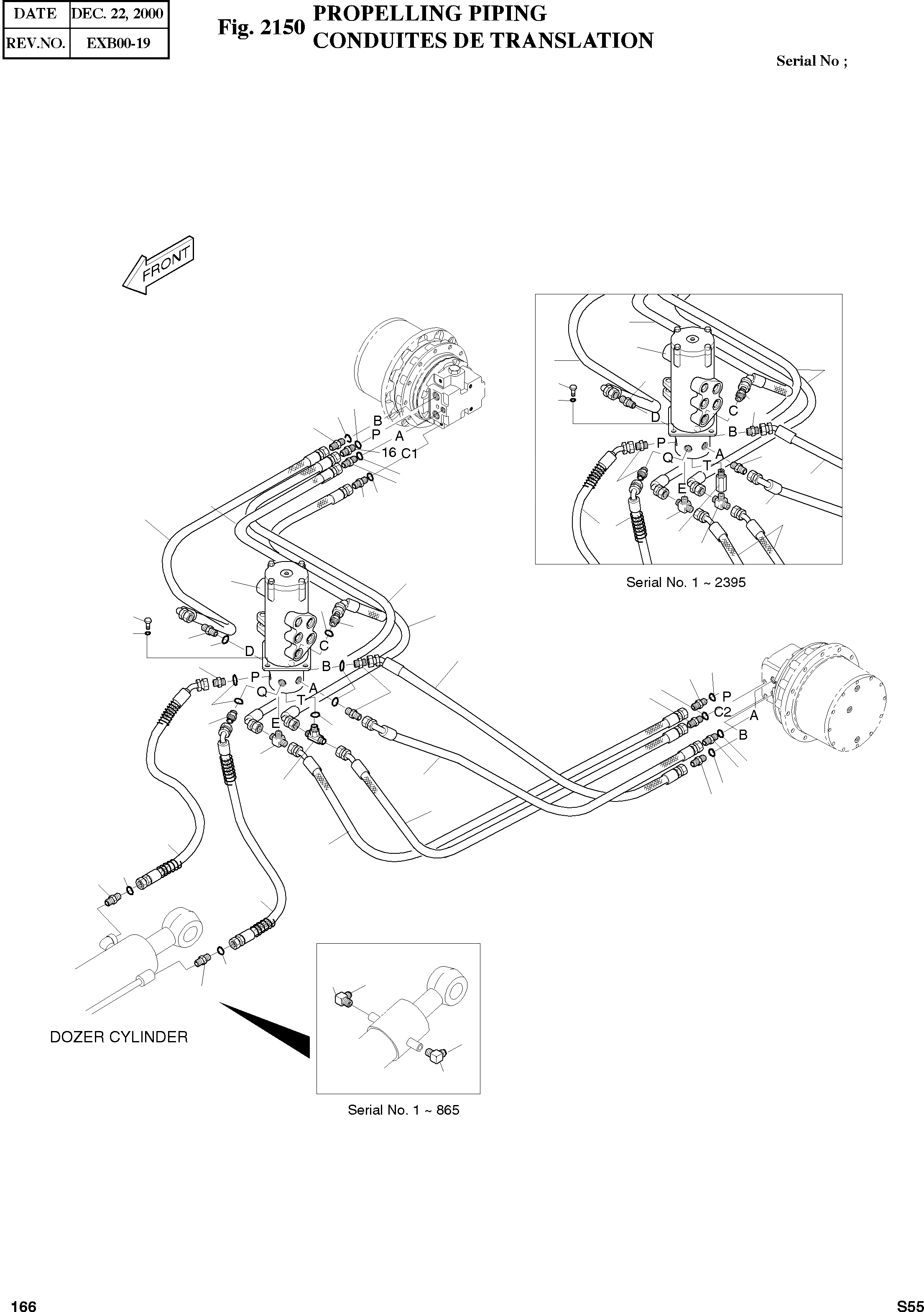 | DATE | DEC. 22, 2000 |
|---|---|
| REV.NO. | EXB00-19 |

Fig. 2150 PROPELLING PIPING
CONDUITES DE TRANSLATION

Serial No ;

FRONT

B
P
A
16
C1

D
C
B
P
Q
A
T
E

D
C
B
P
Q
A
T
E

Serial No. 1 ~ 2395

P
C2
A
B

DOZER CYLINDER

Serial No. 1 ~ 865

166

S55