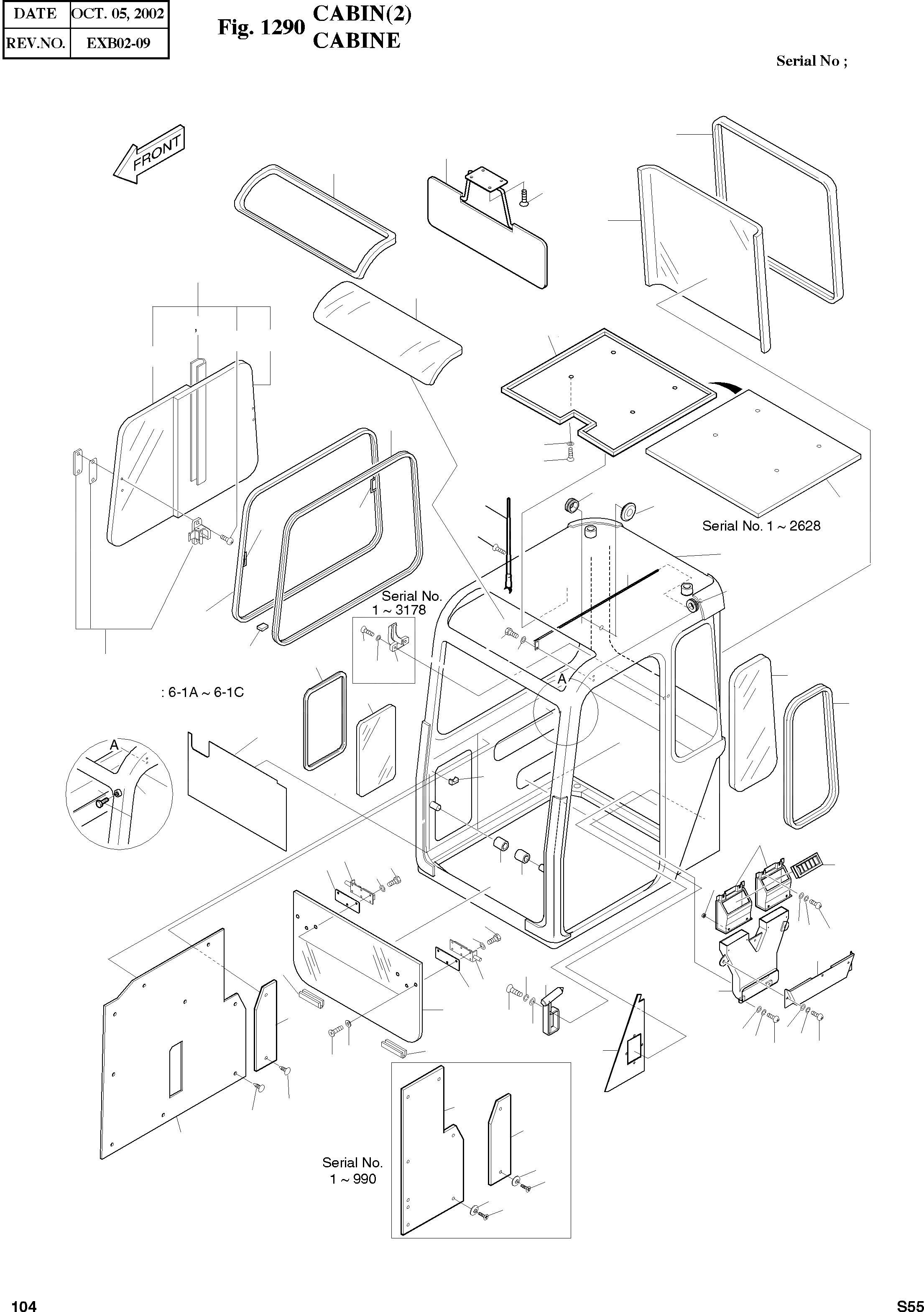 | DATE | OCT. 05, 2002 |
|---|---|
| REV.NO. | EXB02-09 |

Fig. 1290 CABIN(2) CABINE

Serial No ;

FRONT

,

Serial No. 1 ~ 2628

Serial No. 1 ~ 3178

A

: 6-1A ~ 6-1C

A

Serial No. 1 ~ 990

104

S55