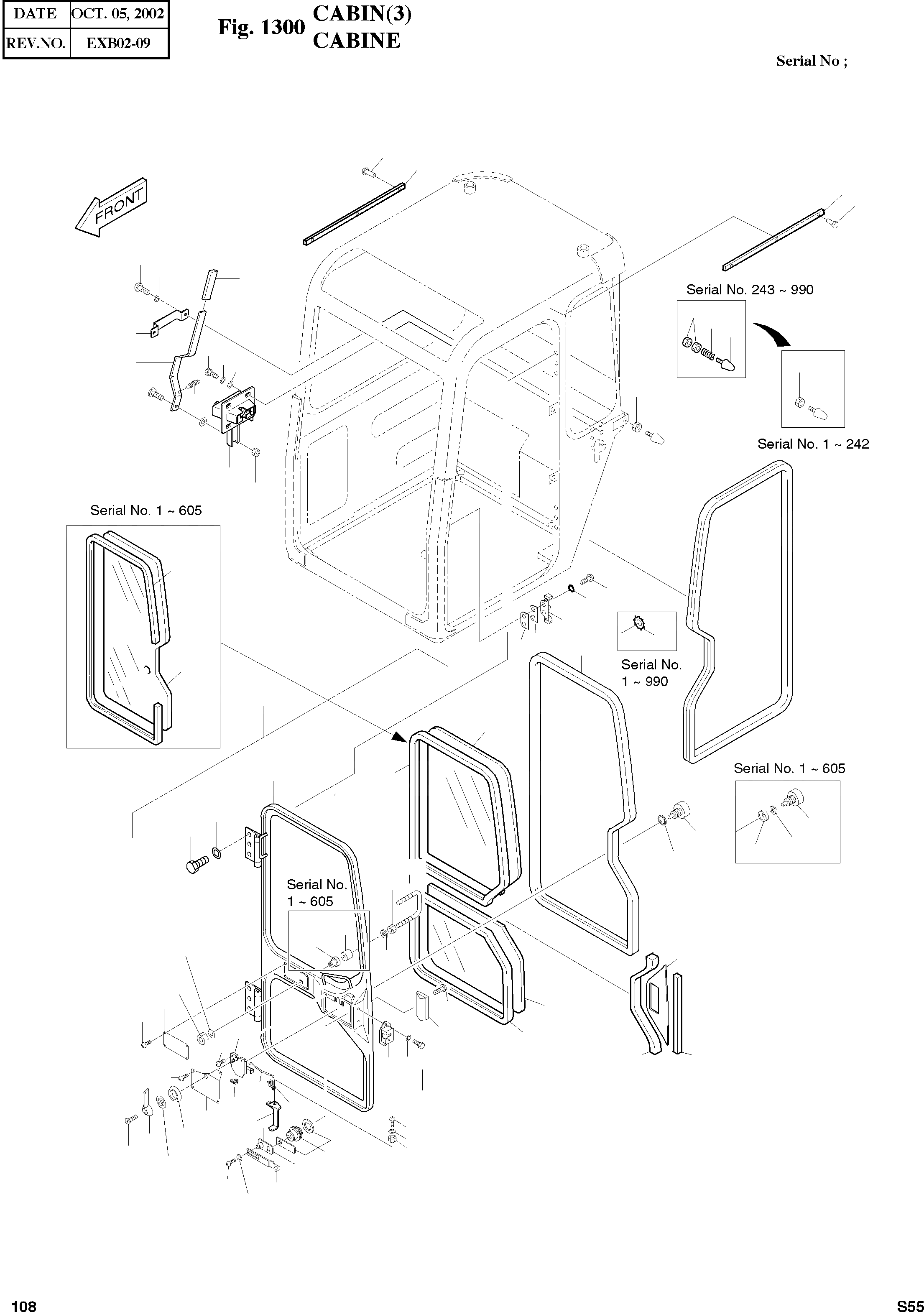 | DATE | OCT. 05, 2002 |
|---|---|
| REV.NO. | EXB02-09 |

Fig. 1300 CABIN(3)
CABINE

Serial No ;

FRONT

Serial No. 243 ~ 990

Serial No. 1 ~ 242

Serial No. 1 ~ 605

Serial No. 1 ~ 990

Serial No. 1 ~ 605

Serial No. 1 ~ 605

108

S55