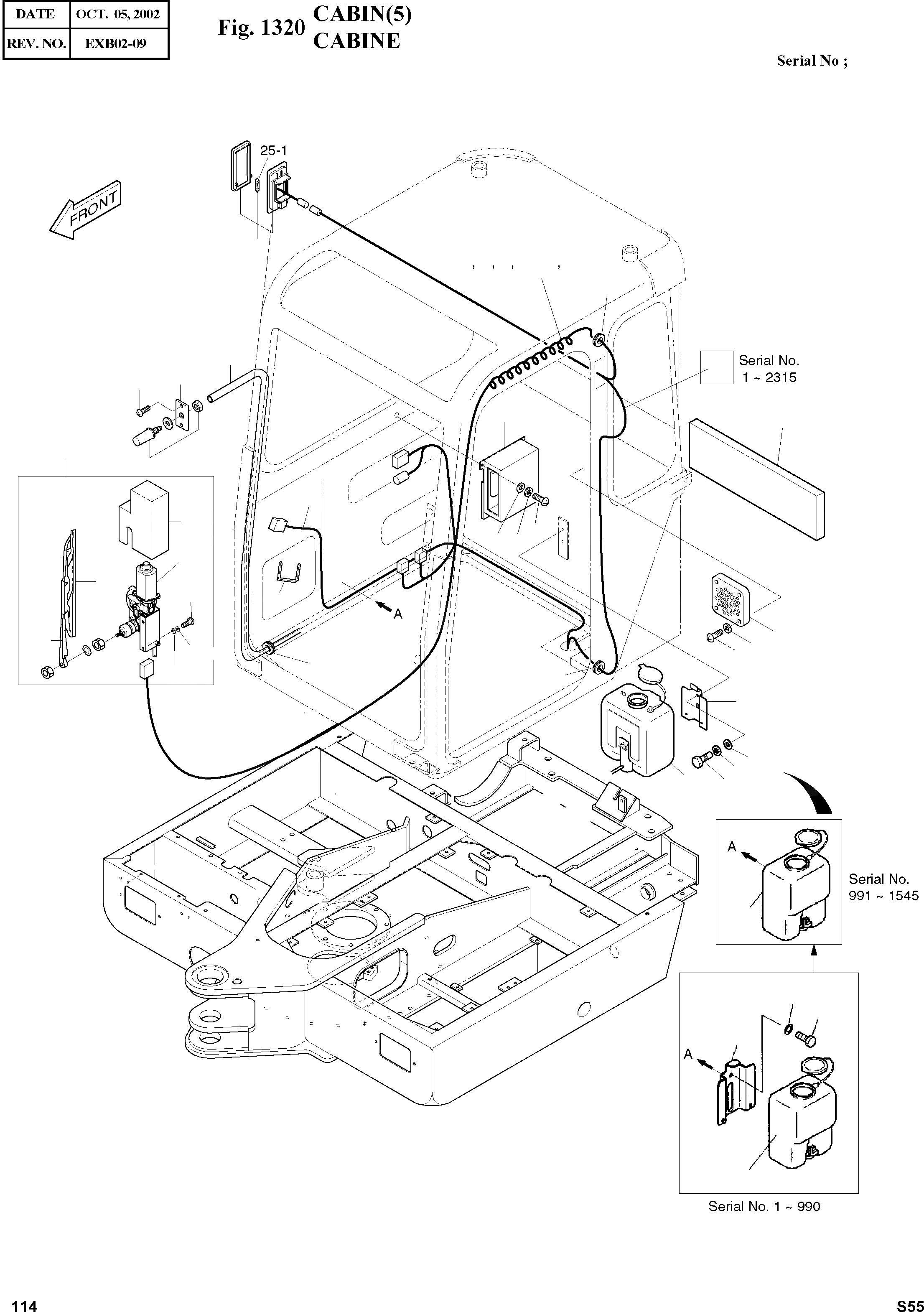 | DATE | OCT. 05, 2002 |
|---|---|
| REV. NO. | EXB02-09 |

Fig. 1320 CABIN(5) CABINE

Serial No ;

25-1

FRONT

, , , ,

Serial No. 1 ~ 2315

A

A

Serial No. 991 ~ 1545

A

Serial No. 1 ~ 990

114

S55