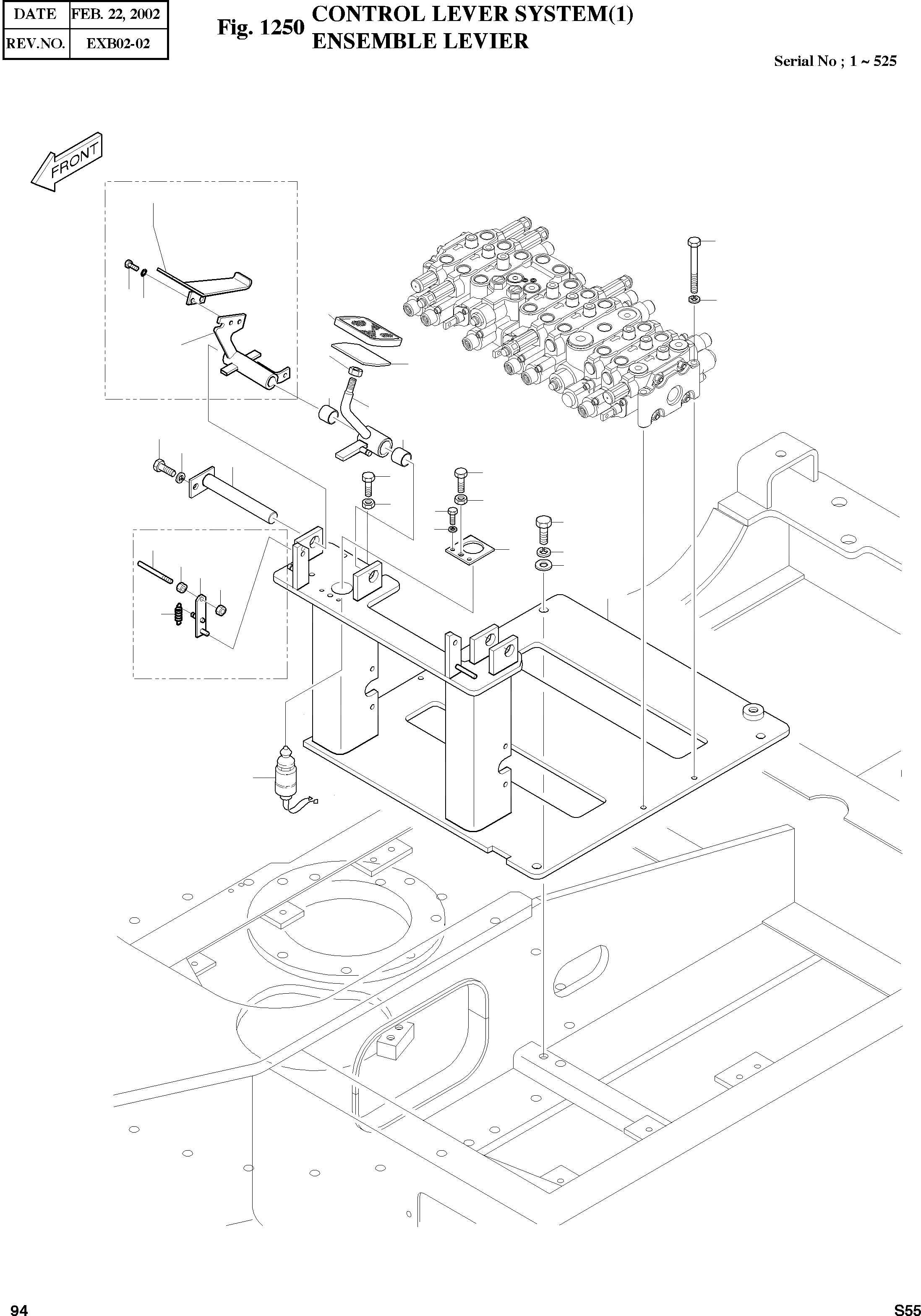 | DATE | FEB. 22, 2002 |
|---|---|
| REV.NO. | EXB02-02 |

Fig. 1250 CONTROL LEVER SYSTEM(1)
ENSEMBLE LEVIER

Serial No ; 1 ~ 525

FRONT

94

S55