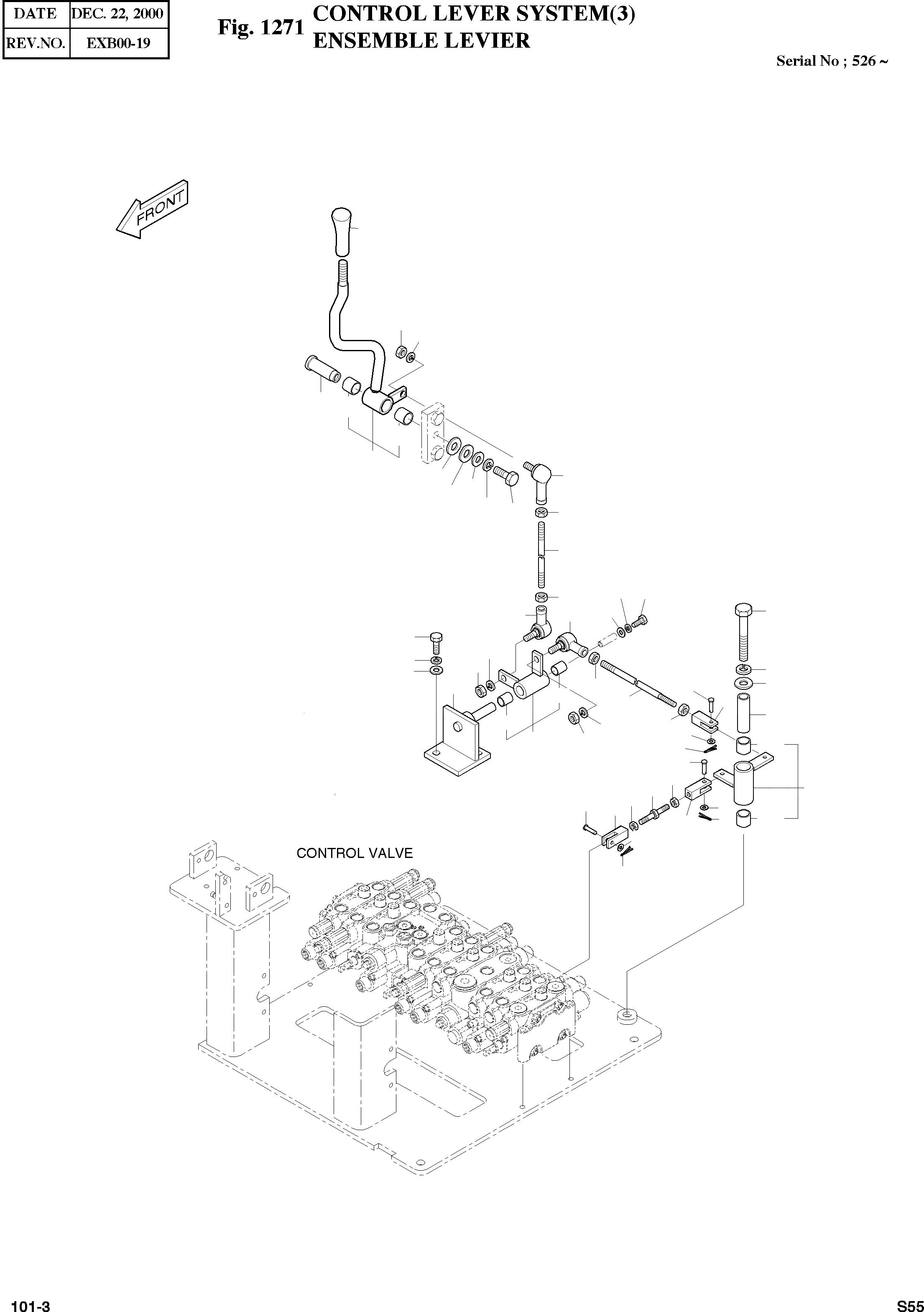 | DATE | DEC. 22, 2000 |
|---|---|
| REV.NO. | EXB00-19 |

Fig. 1271 CONTROL LEVER SYSTEM(3)
ENSEMBLE LEVIER

Serial No ; 526 ~

FRONT

CONTROL VALVE

101-3

S55