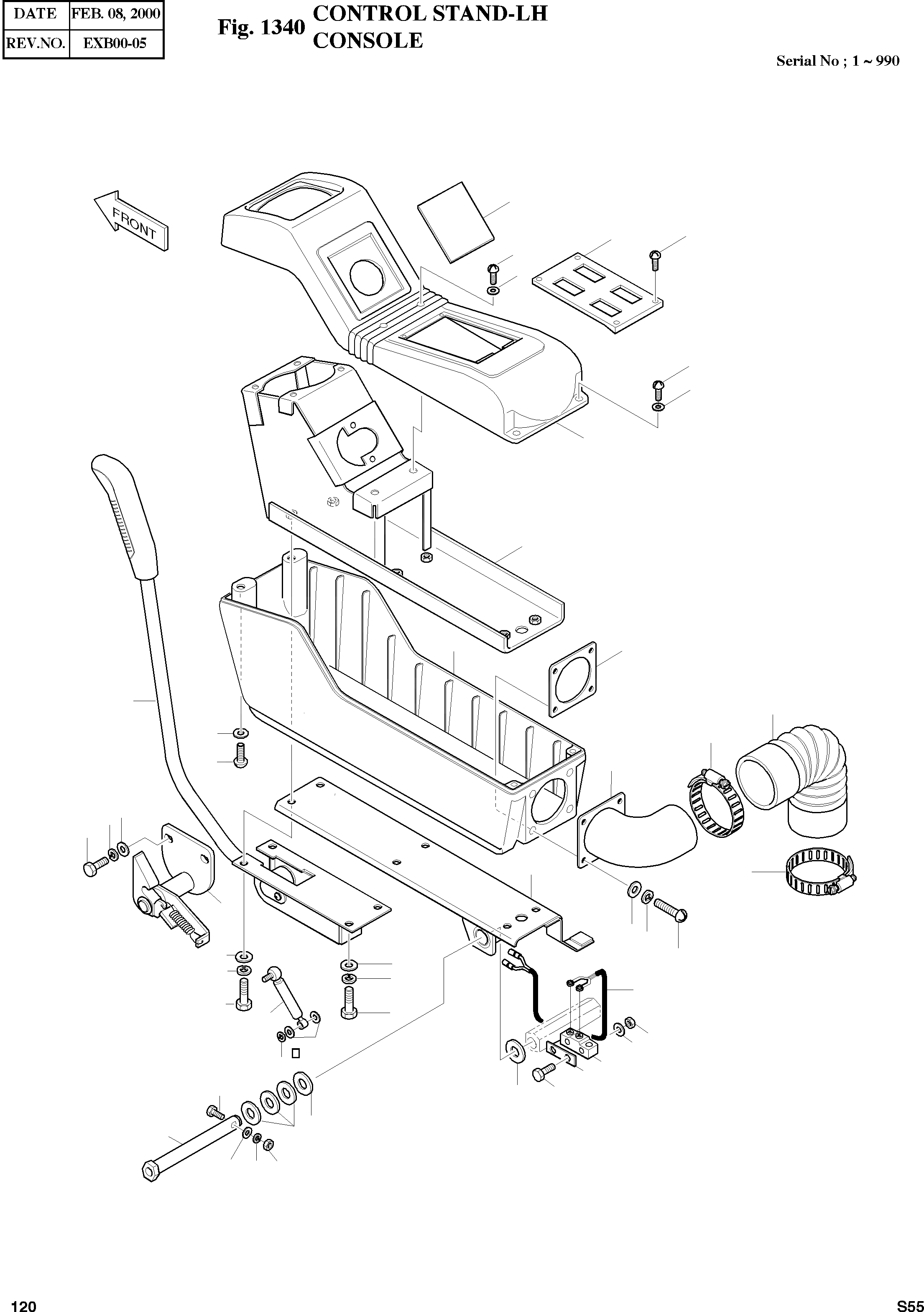 | DATE | FEB. 08, 2000 |
|---|---|
| REV.NO. | EXB00-05 |

Fig. 1340 CONTROL STAND-LH CONSOLE

Serial No ; 1 ~ 990

FRONT

120

S55