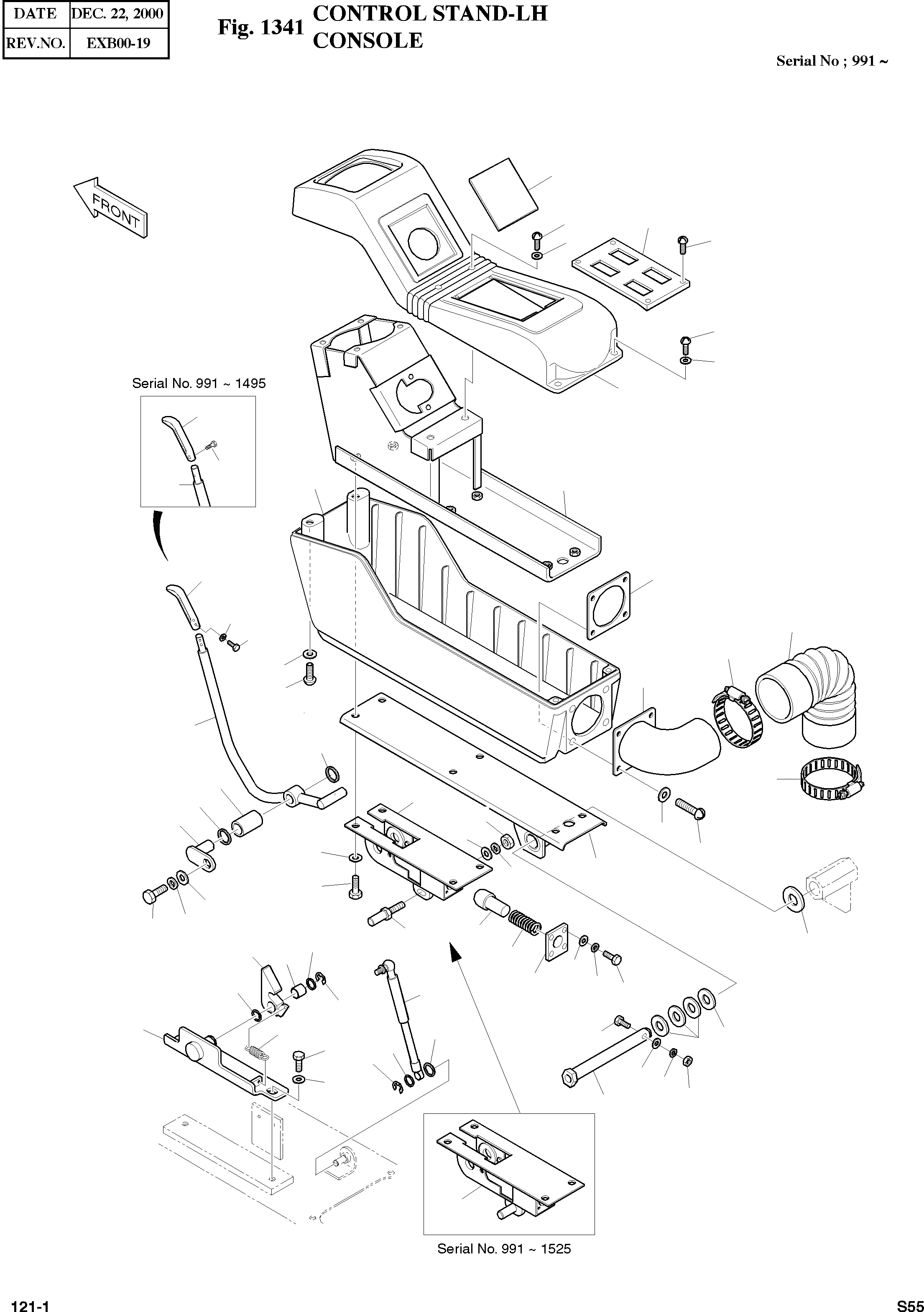 | DATE | DEC. 22, 2000 |
|---|---|
| REV.NO. | EXB00-19 |

Fig. 1341 CONTROL STAND-LH CONSOLE

Serial No ; 991 ~

FRONT

Serial No. 991 ~ 1495

Serial No. 991 ~ 1525

121-1

S55