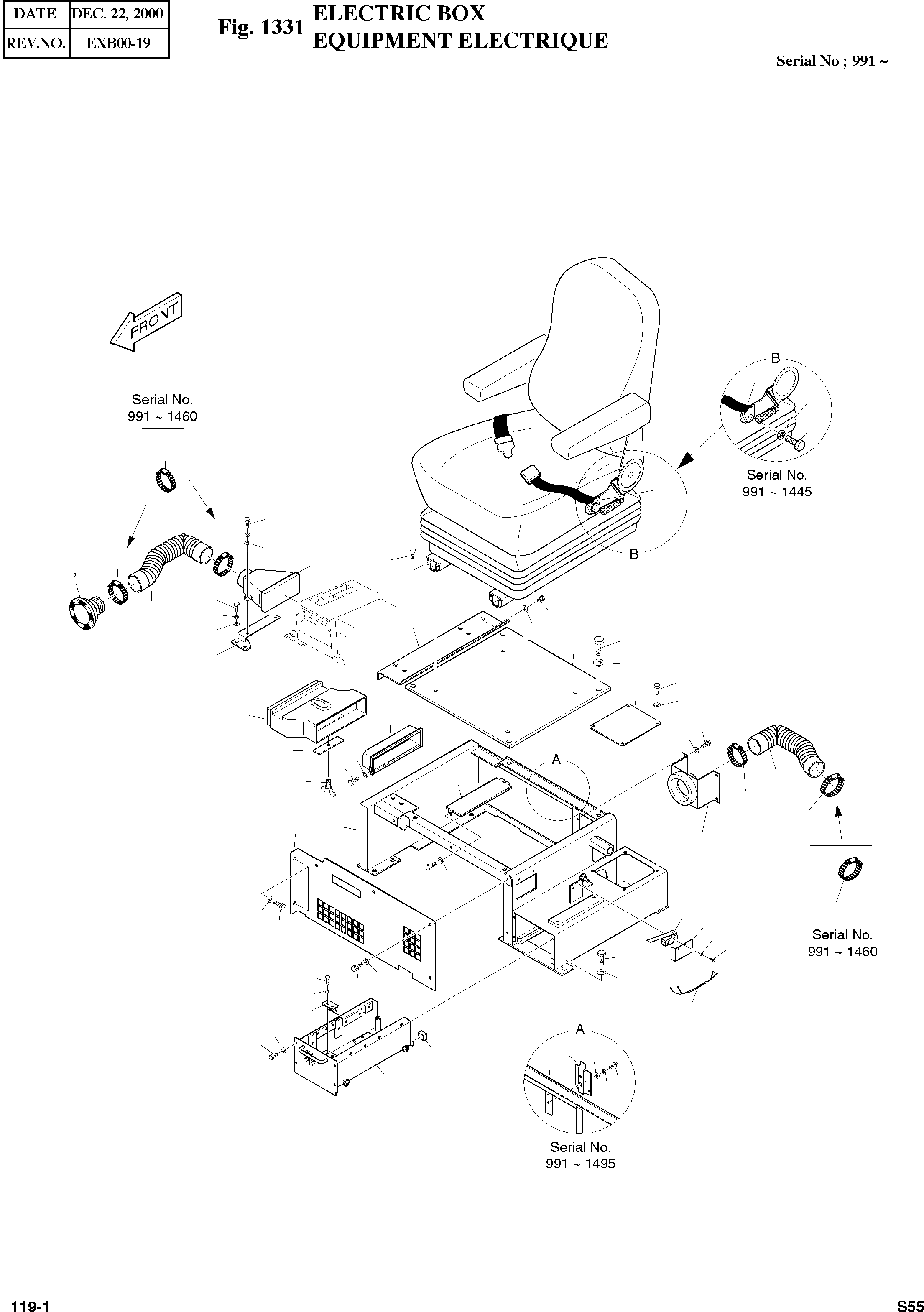 | DATE | DEC. 22, 2000 |
|---|---|
| REV.NO. | EXB00-19 |

Fig. 1331 ELECTRIC BOX
EQUIPMENT ELECTRIQUE

Serial No ; 991 ~

FRONT

Serial No.
991 ~ 1460

B

Serial No.
991 ~ 1445

B

A

Serial No.
991 ~ 1460

A

Serial No.
991 ~ 1495

119-1

S55