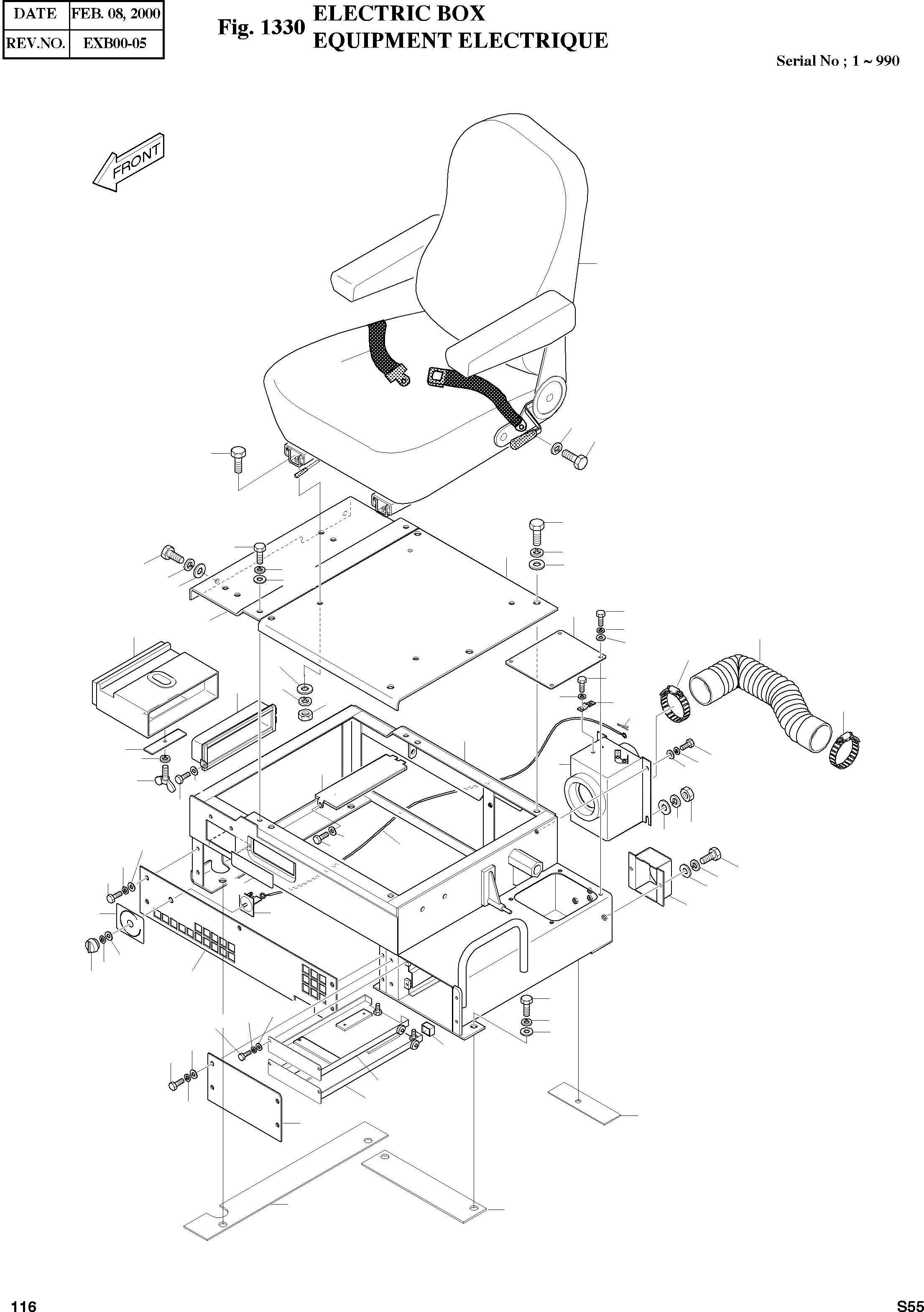 | DATE | FEB. 08, 2000 |
|---|---|
| REV.NO. | EXB00-05 |

Fig. 1330 ELECTRIC BOX
EQUIPMENT ELECTRIQUE

Serial No ; 1 ~ 990

FRONT

116

S55