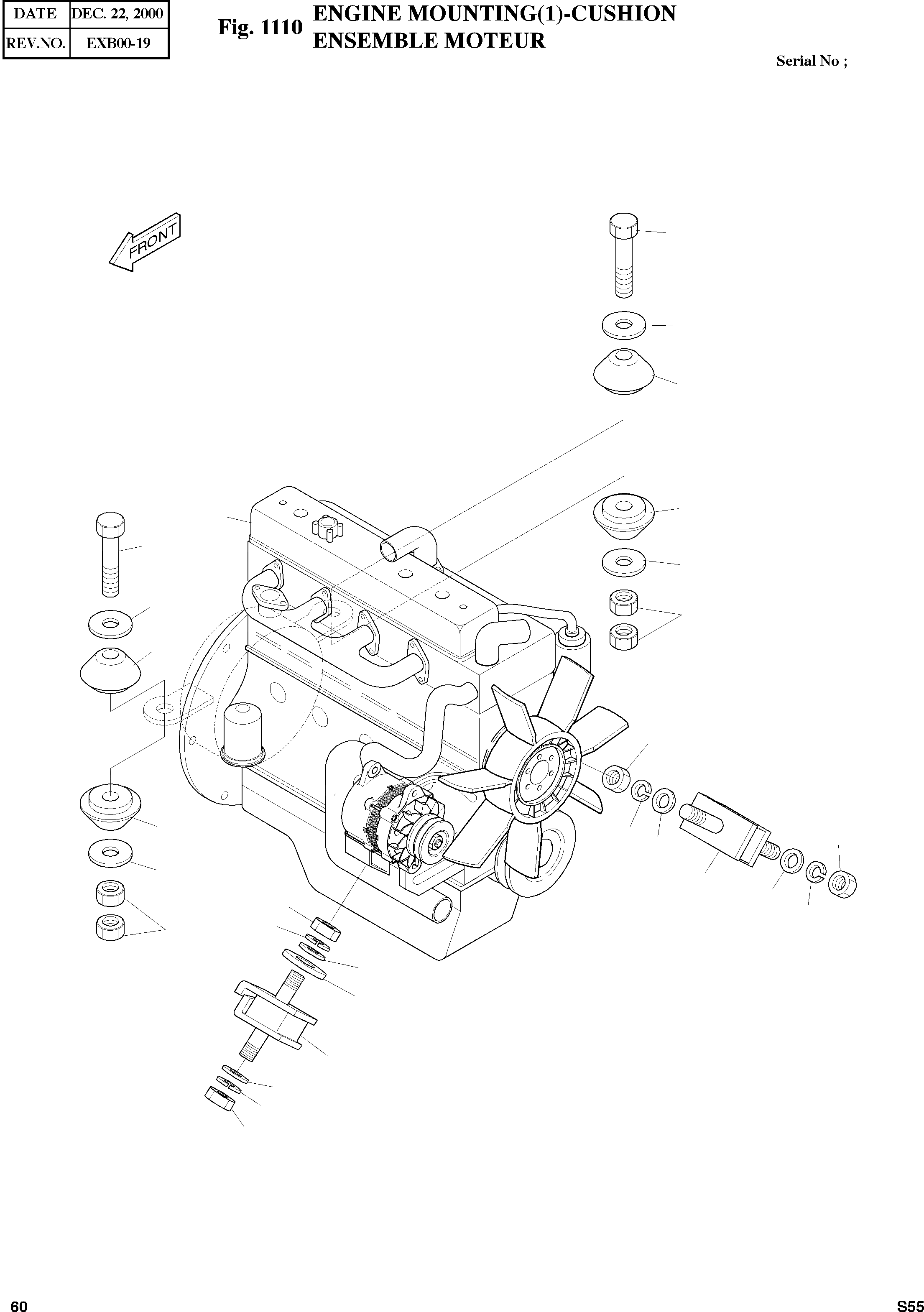 | DATE | DEC. 22, 2000 |
|---|---|
| REV.NO. | EXB00-19 |

Fig. 1110 ENGINE MOUNTING(1)-CUSHION
ENSEMBLE MOTEUR

Serial No ;

FRONT

60

S55