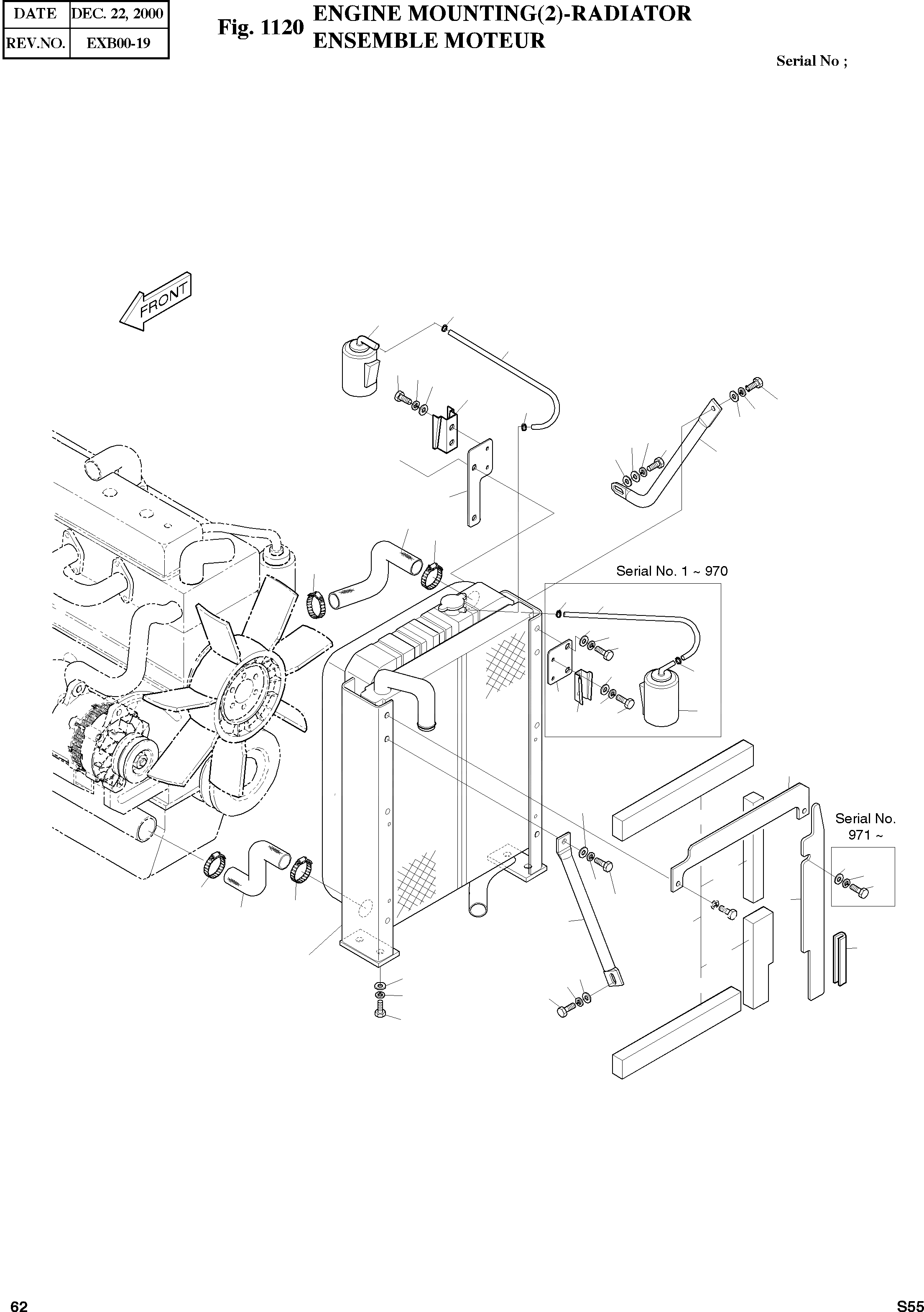 | DATE | DEC. 22, 2000 |
|---|---|
| REV.NO. | EXB00-19 |

Fig. 1120 ENGINE MOUNTING(2)-RADIATOR
ENSEMBLE MOTEUR

Serial No ;

FRONT

Serial No. 1 ~ 970

Serial No.
971 ~

62

S55