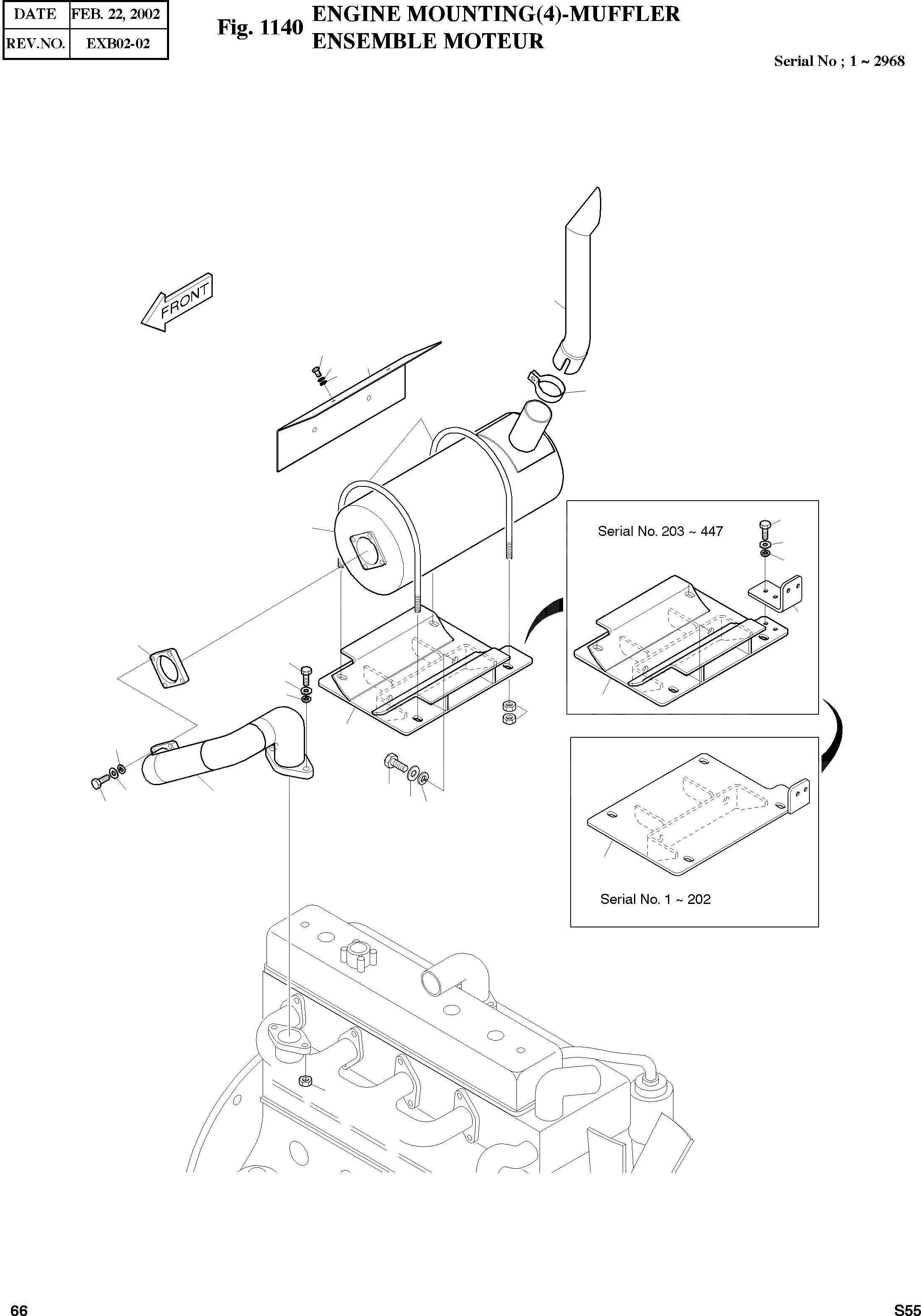 | DATE | FEB. 22, 2002 |
|---|---|
| REV.NO. | EXB02-02 |

Fig. 1140 ENGINE MOUNTING(4)-MUFFLER
ENSEMBLE MOTEUR

Serial No ; 1 ~ 2968

FRONT

Serial No. 203 ~ 447

Serial No. 1 ~ 202

66

S55