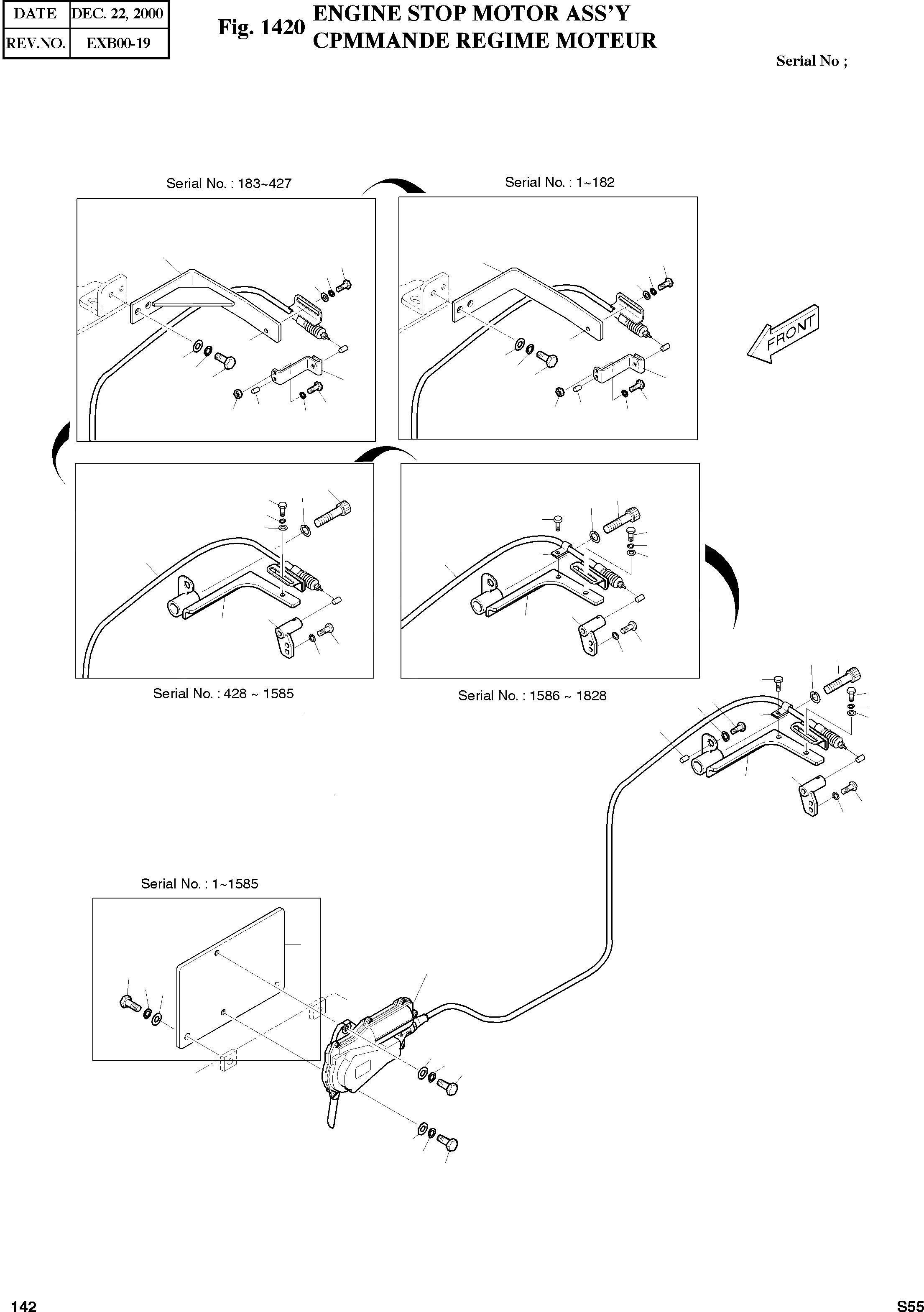 | DATE | DEC. 22, 2000 |
|---|---|
| REV.NO. | EXB00-19 |

Fig. 1420 ENGINE STOP MOTOR ASS'Y
CPMMANDE REGIME MOTEUR

Serial No ;

Serial No. : 183~427

Serial No. : 1~182

FRONT

Serial No. : 428 ~ 1585

Serial No. : 1586 ~ 1828

Serial No. : 1~1585

142

S55