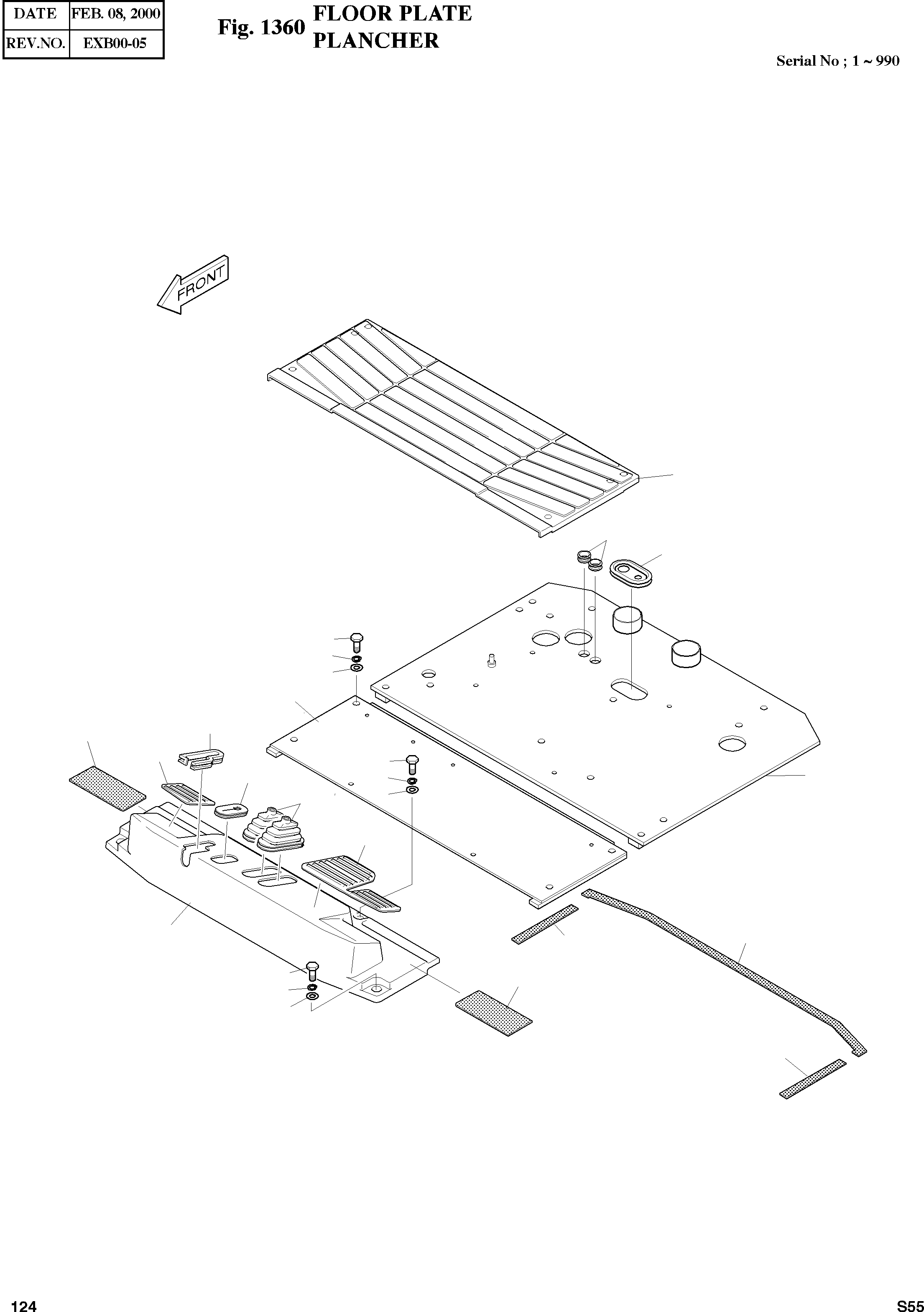 | DATE | FEB. 08, 2000 |
|---|---|
| REV.NO. | EXB00-05 |

Fig. 1360 FLOOR PLATE
PLANCHER

Serial No ; 1 ~ 990

FRONT

124

S55