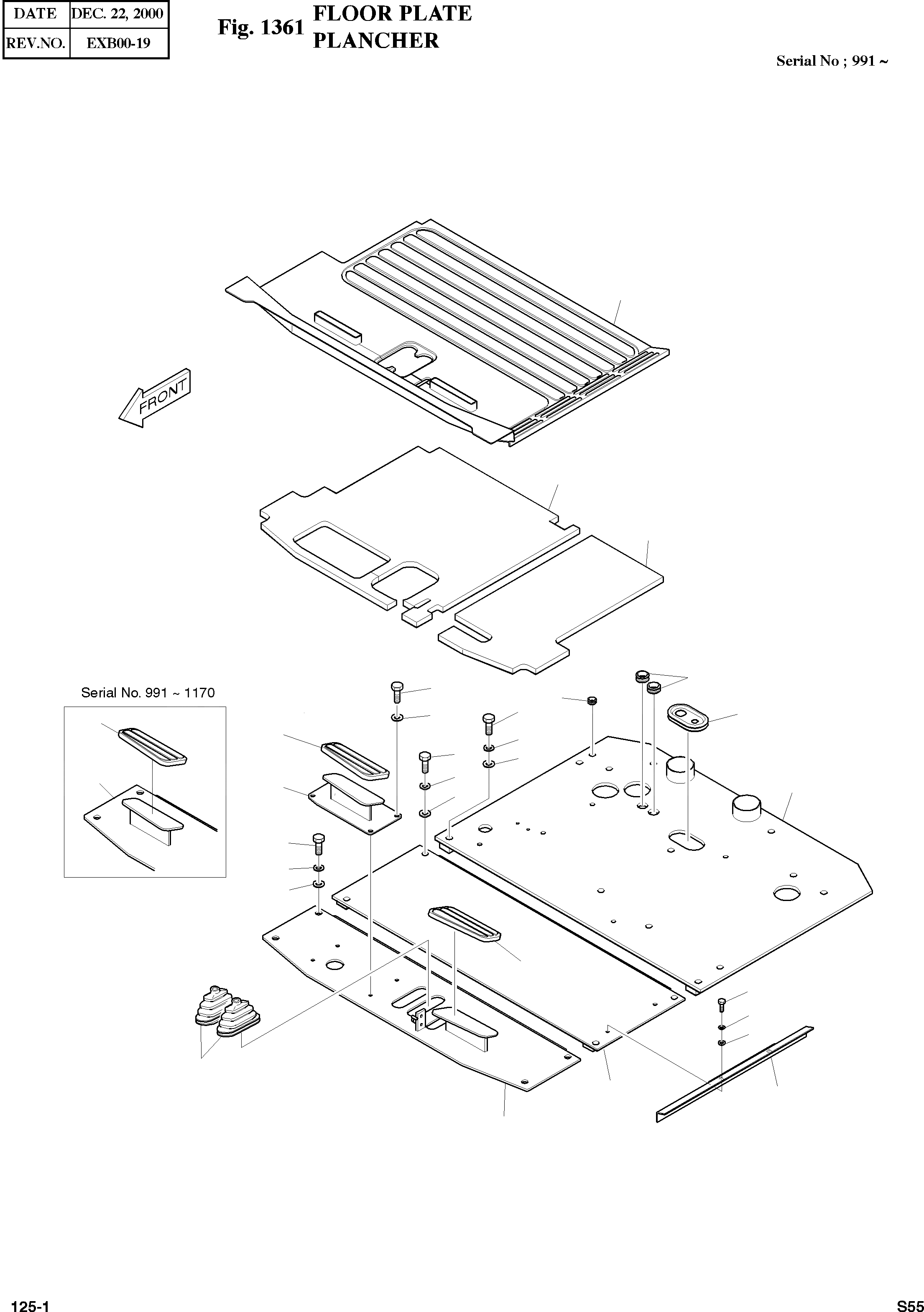 | DATE | DEC. 22, 2000 |
|---|---|
| REV.NO. | EXB00-19 |

Fig. 1361 FLOOR PLATE PLANCHER

Serial No ; 991 ~

FRONT

Serial No. 991 ~ 1170

125-1

S55