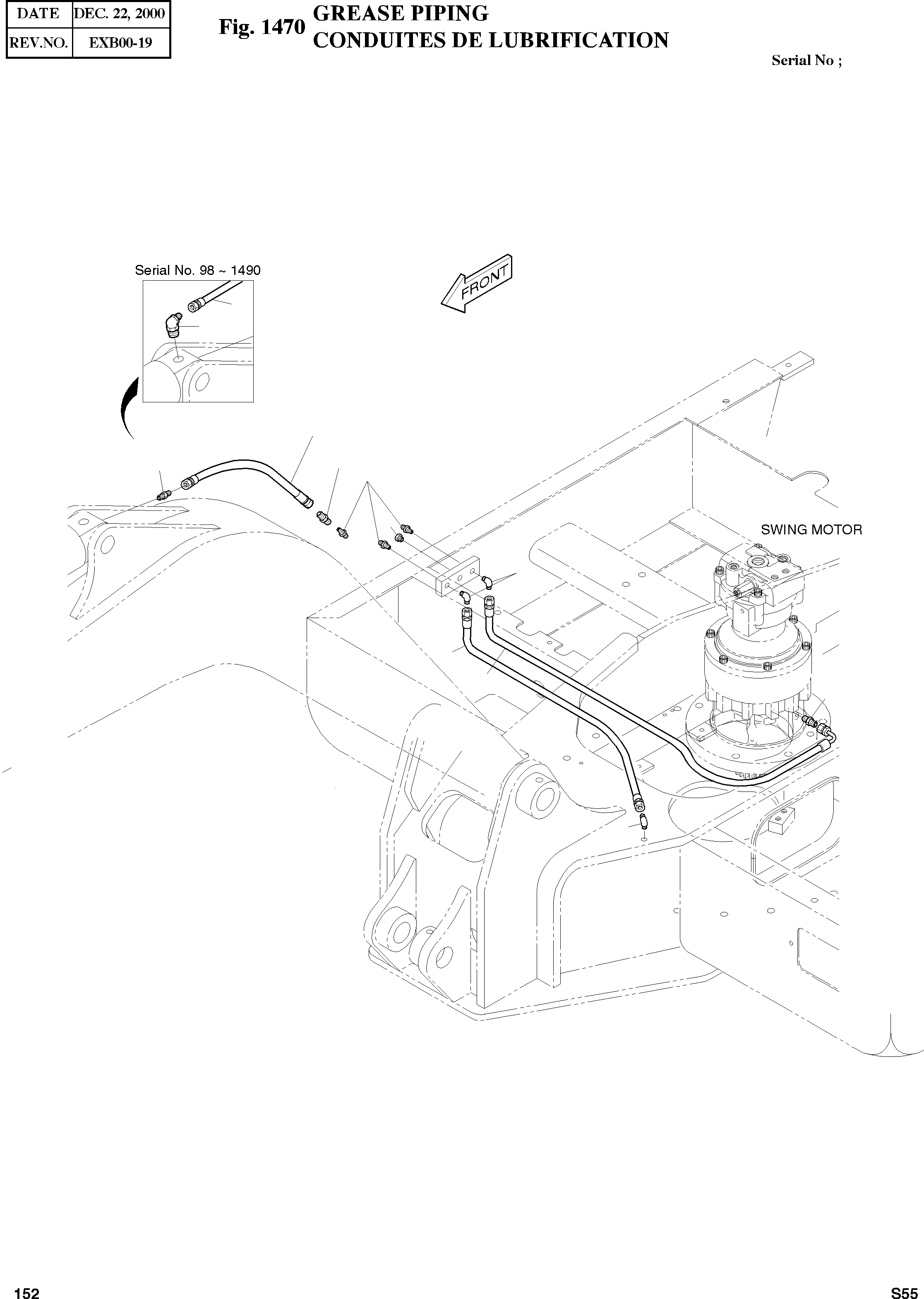 | DATE | DEC. 22, 2000 |
|---|---|
| REV.NO. | EXB00-19 |

Fig. 1470 GREASE PIPING
CONDUITES DE LUBRIFICATION

Serial No ;

Serial No. 98 ~ 1490

FRONT

SWING MOTOR

152

S55