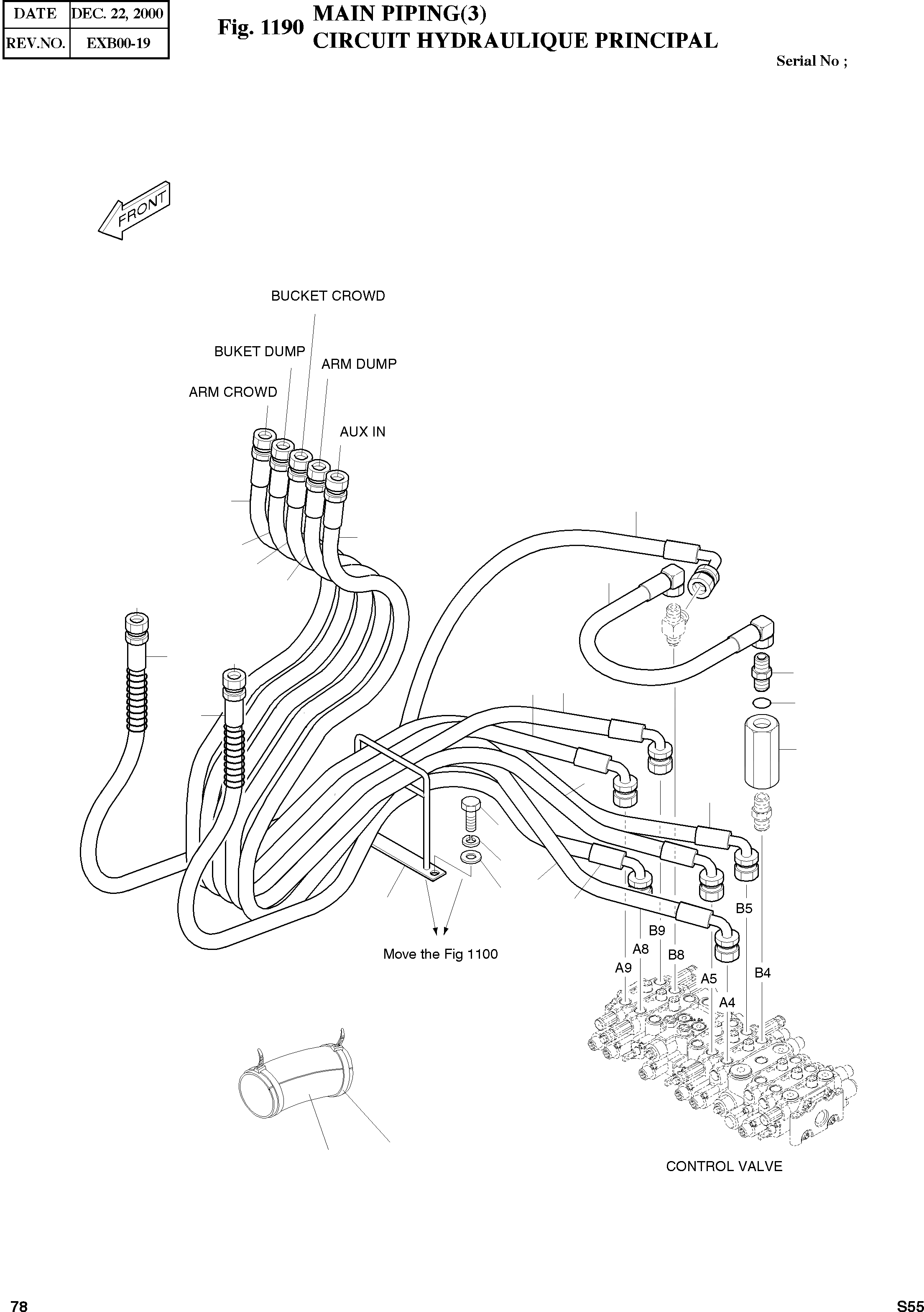 | DATE | DEC. 22, 2000 |
|---|---|
| REV.NO. | EXB00-19 |

Fig. 1190 MAIN PIPING(3)
CIRCUIT HYDRAULIQUE PRINCIPAL

Serial No ;

FRONT

BUCKET CROWD

BUKET DUMP

ARM DUMP

ARM CROWD

AUX IN

Move the Fig 1100

B5

B9

A8

B8

A9

A5

B4

A4

CONTROL VALVE

78

S55