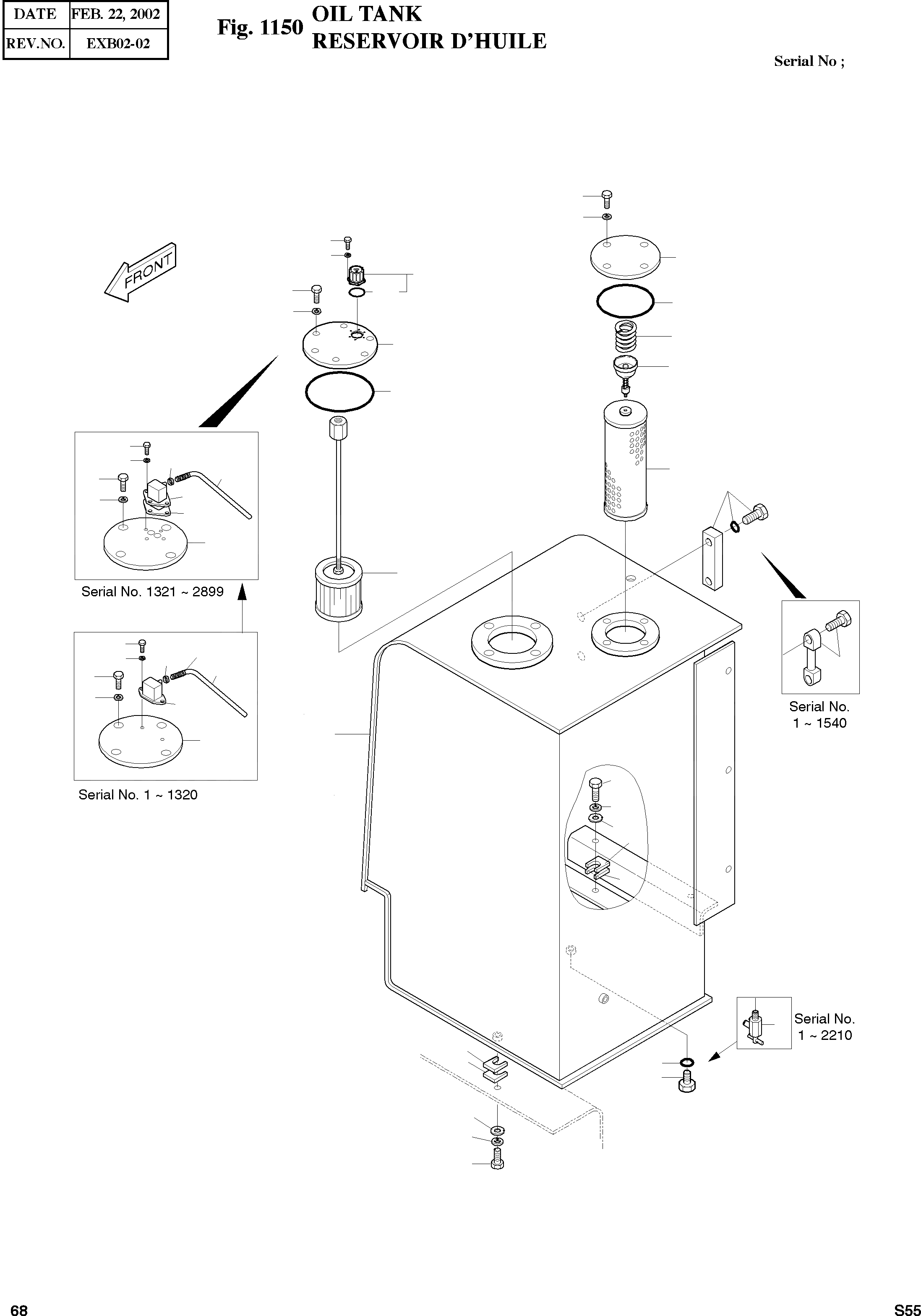 | DATE | FEB. 22, 2002 |
|---|---|
| REV.NO. | EXB02-02 |

Fig. 1150 OIL TANK
RESERVOIR D'HUILE

Serial No ;

FRONT

Serial No. 1321 ~ 2899

Serial No. 1 ~ 1320

Serial No. 1 ~ 1540

Serial No. 1 ~ 2210

68

S55