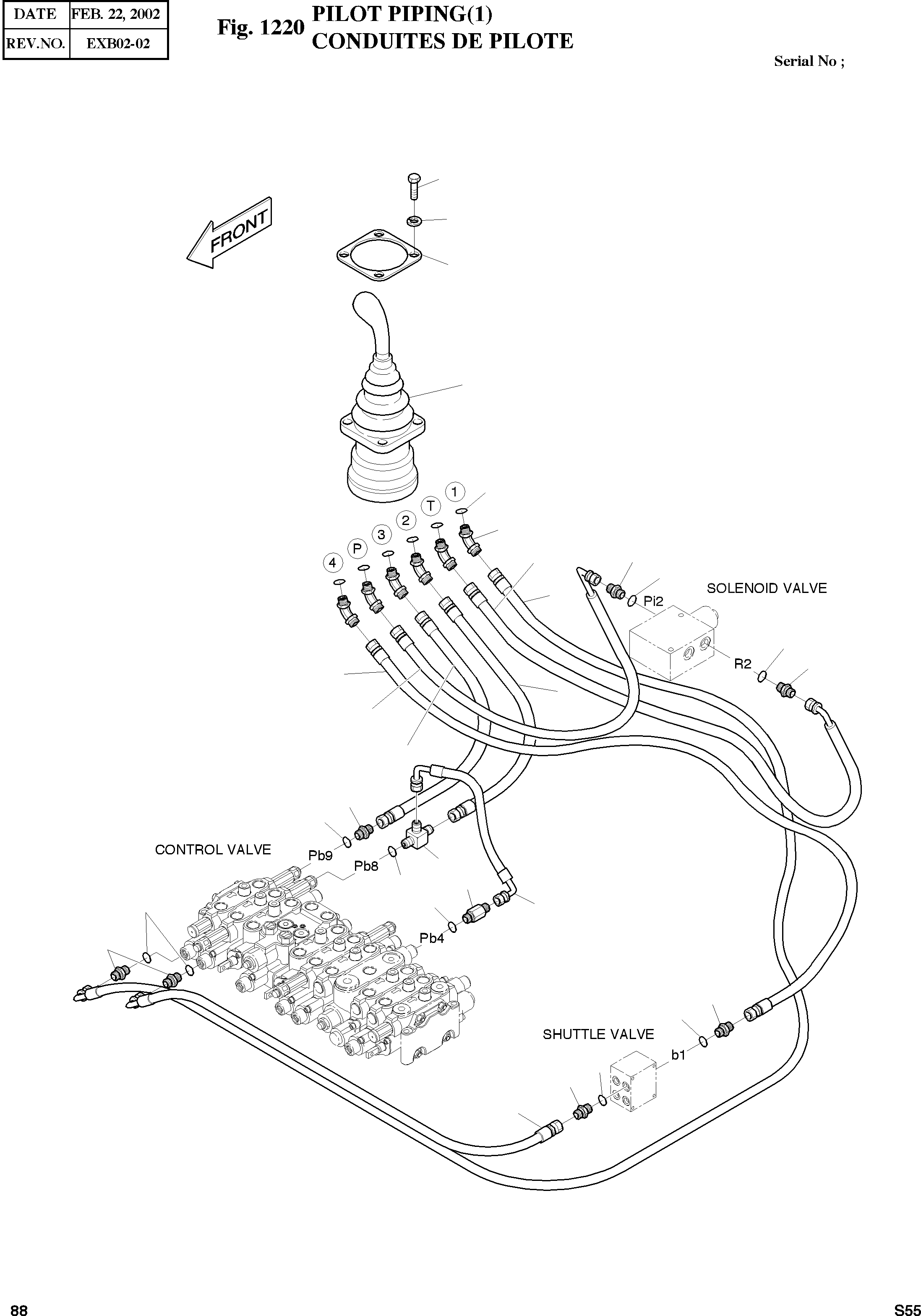 | DATE | FEB. 22, 2002 |
|---|---|
| REV.NO. | EXB02-02 |

Fig. 1220 PILOT PIPING(1)
CONDUITES DE PILOTE

Serial No ;

FRONT

1
T
2
3
P
4

SOLENOID VALVE
Pi2
R2

CONTROL VALVE
Pb9
Pb8
Pb4

SHUTTLE VALVE
b1

88

S55