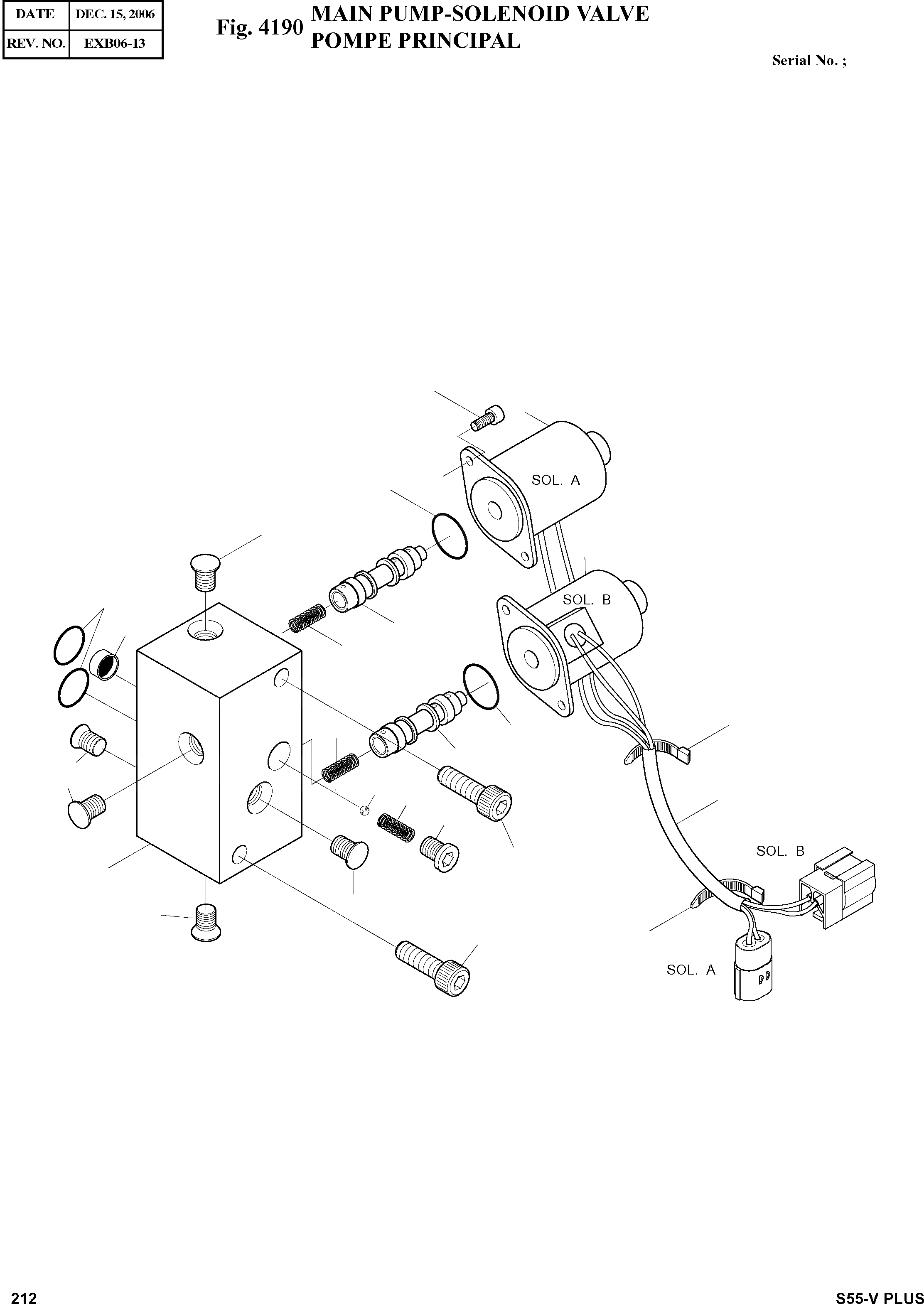 | DATE | DEC. 15, 2006 |
|---|---|
| REV. NO. | EXB06-13 |

Fig. 4190 MAIN PUMP-SOLENOID VALVE
POMPE PRINCIPAL

Serial No. ;

SOL. A

SOL. B

SOL. B

SOL. A

212

S55-V PLUS