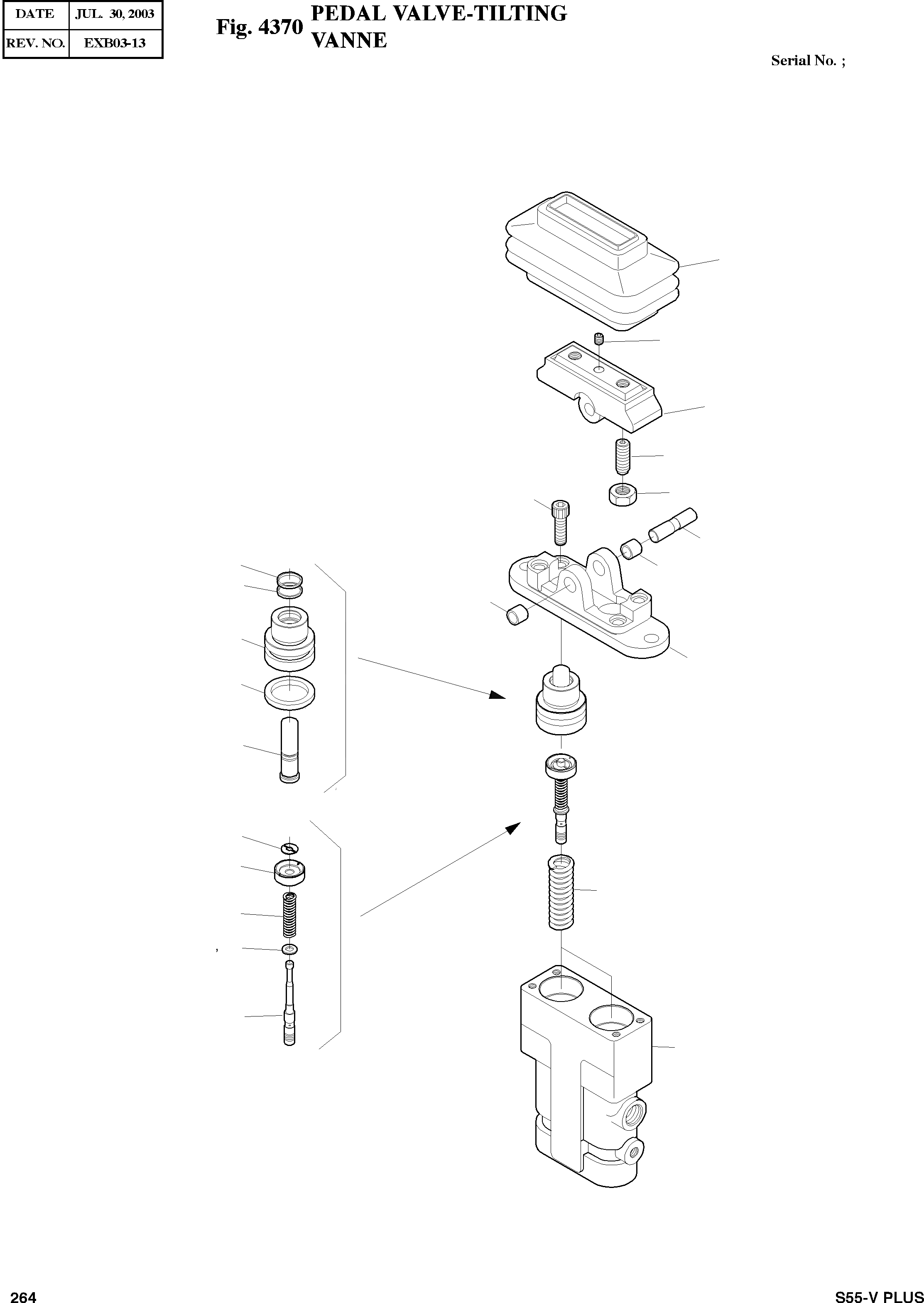 | DATE | JUL. 30, 2003 |
|---|---|
| REV. NO. | EXB03-13 |

Fig. 4370 PEDAL VALVE-TILTING VANNE

Serial No. ;

264

S55-V PLUS