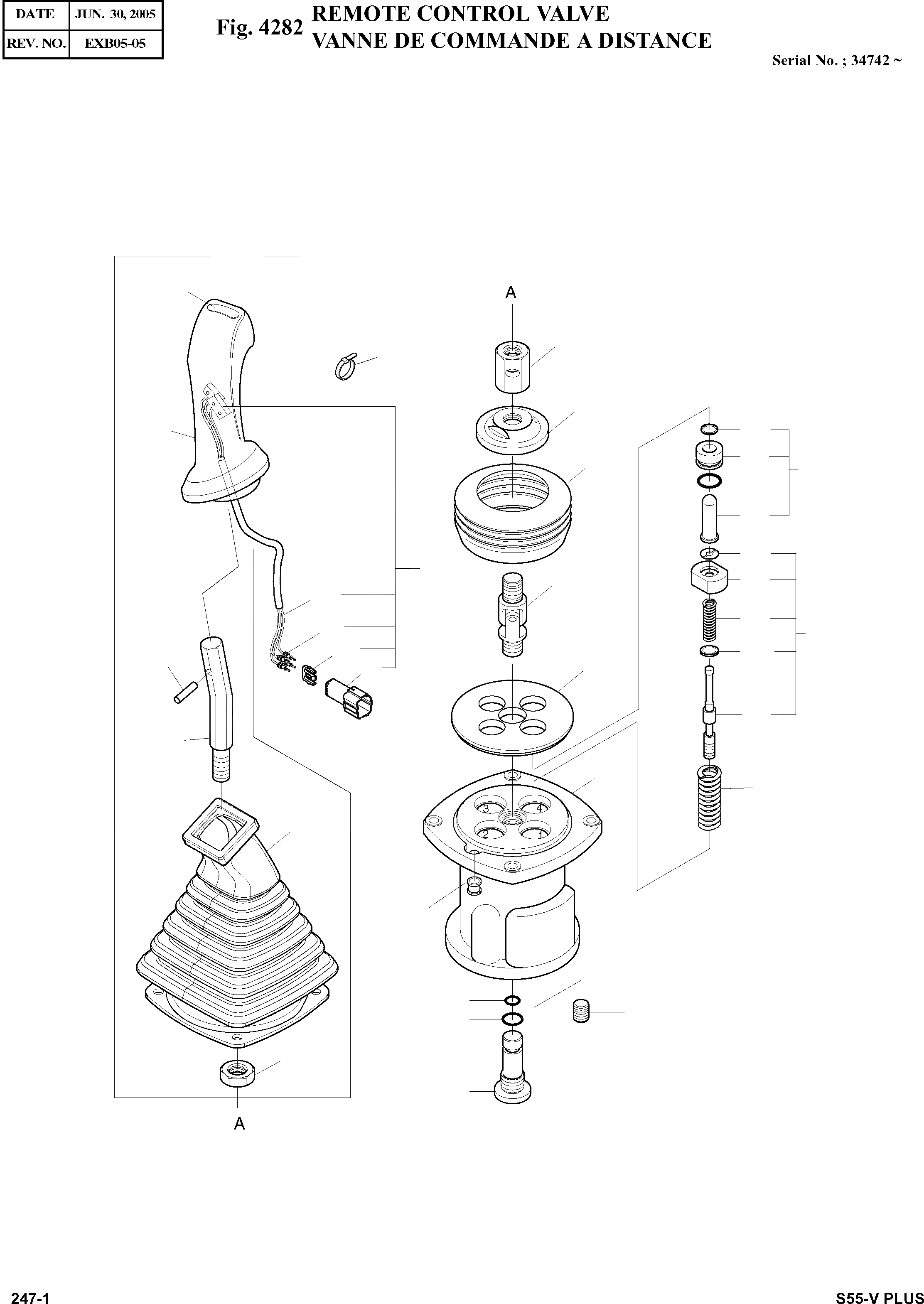 | DATE | JUN. 30, 2005 |
|---|---|
| REV. NO. | EXB05-05 |

Fig. 4282 REMOTE CONTROL VALVE
VANNE DE COMMANDE A DISTANCE

Serial No. ; 34742 ~

A

3 4
2 1

A

247-1

S55-V PLUS