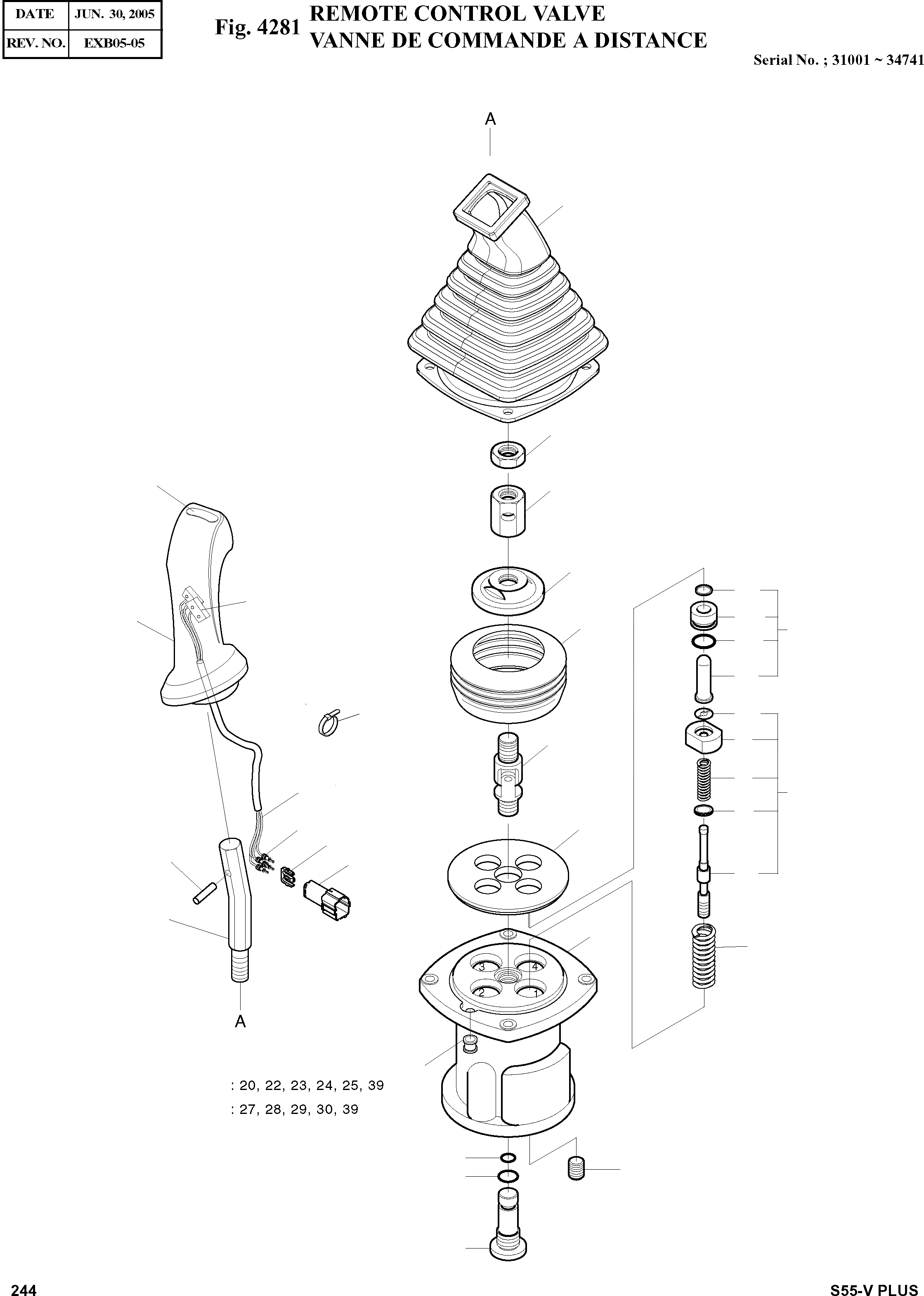 | DATE | JUN. 30, 2005 |
|---|---|
| REV. NO. | EXB05-05 |

Fig. 4281 REMOTE CONTROL VALVE
VANNE DE COMMANDE A DISTANCE

Serial No. ; 31001 ~ 34741

A

3
4
2
1

A

: 20, 22, 23, 24, 25, 39
: 27, 28, 29, 30, 39

244

S55-V PLUS