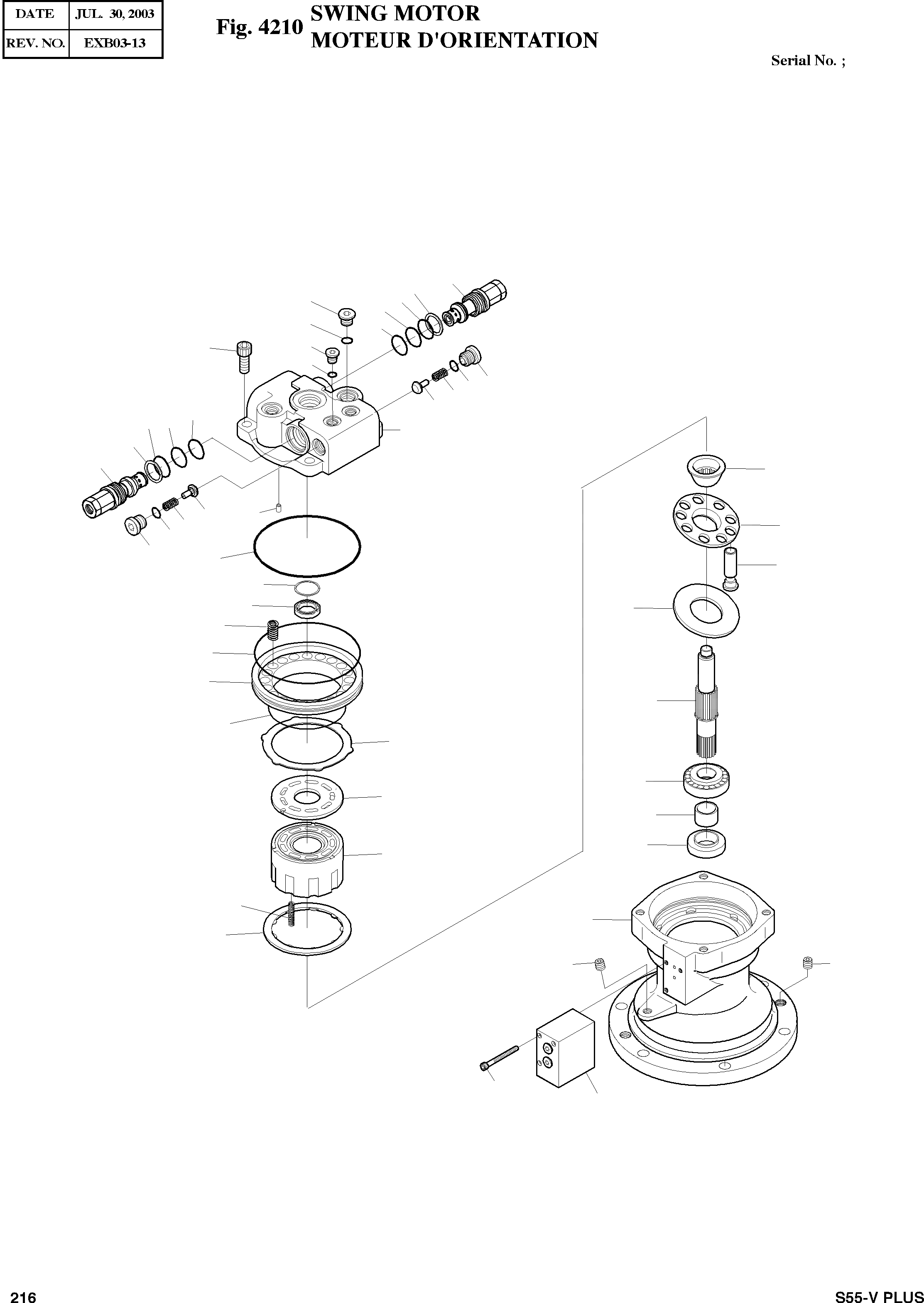 | DATE | JUL. 30, 2003 |
|---|---|
| REV. NO. | EXB03-13 |

Fig. 4210 SWING MOTOR
MOTEUR D'ORIENTATION

Serial No. ;

216

S55-V PLUS