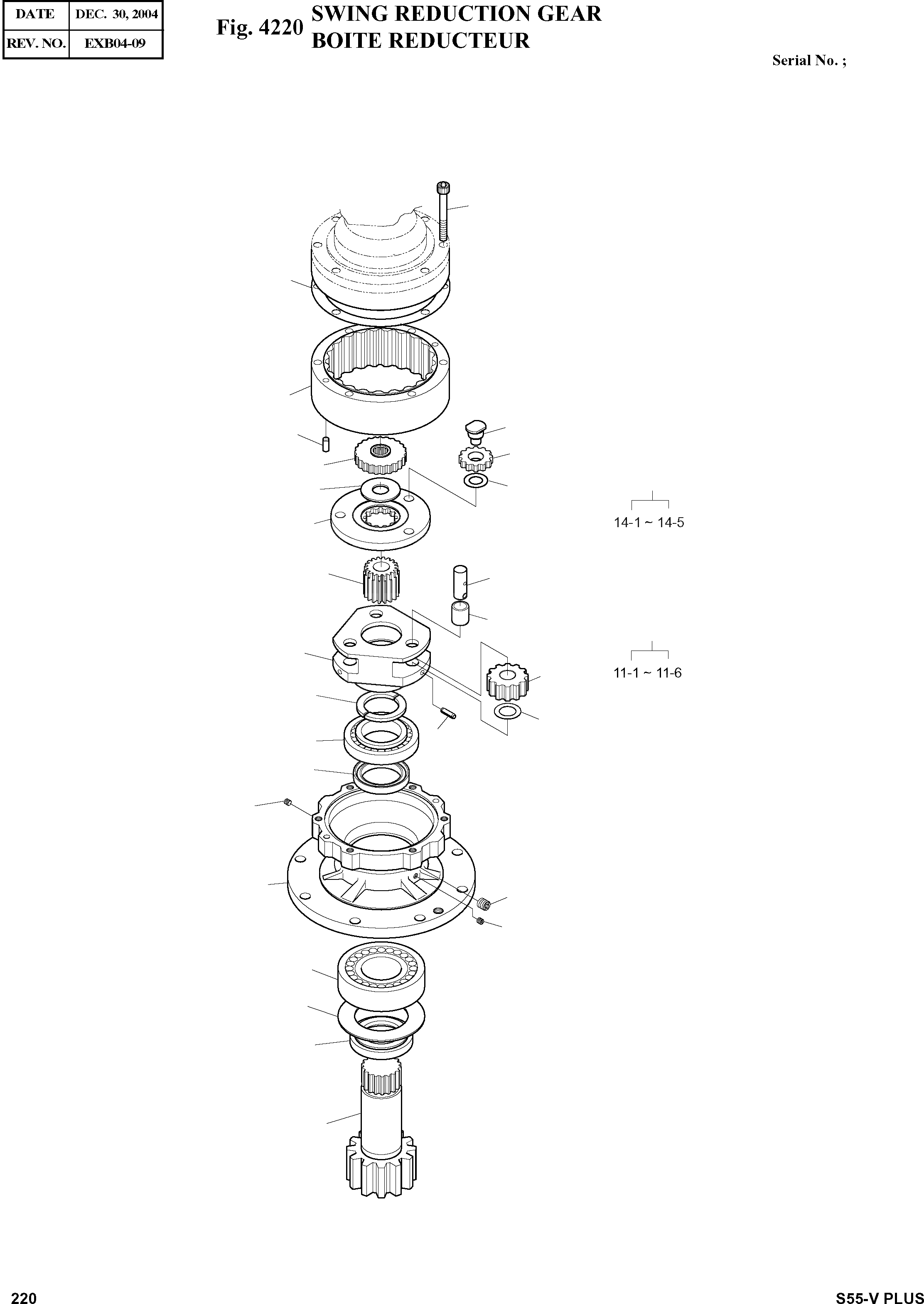 | DATE | DEC. 30, 2004 |
|---|---|
| REV. NO. | EXB04-09 |

Fig. 4220 SWING REDUCTION GEAR
BOITE REDUCTEUR

Serial No. ;

14-1 ~ 14-5

11-1 ~ 11-6

220

S55-V PLUS