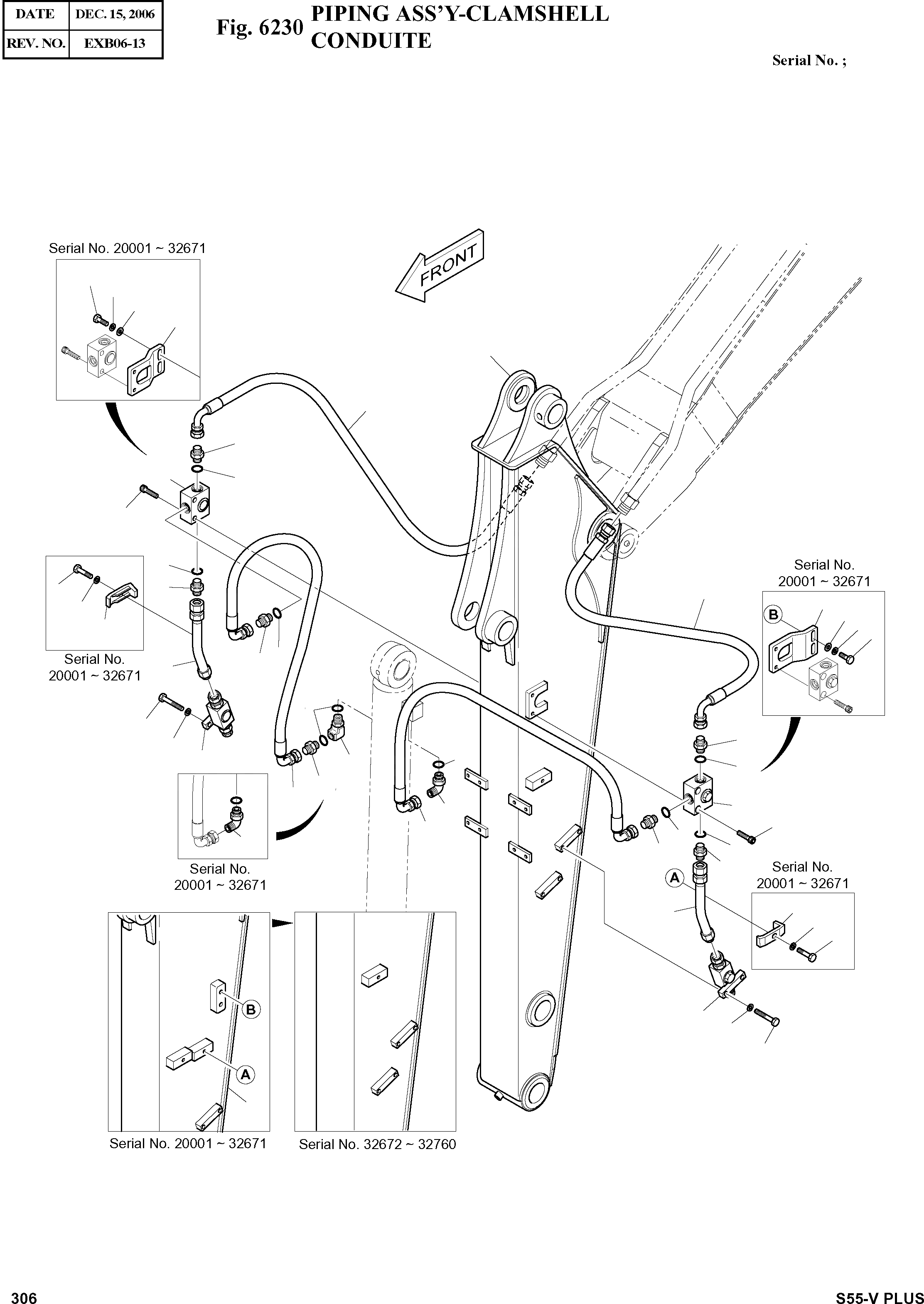 | DATE | DEC. 15, 2006 |
|---|---|
| REV. NO. | EXB06-13 |

Fig. 6230 PIPING ASS'Y-CLAMSHELL CONDUITE

Serial No. ;

Serial No. 20001 ~ 32671

FRONT

Serial No. 20001 ~ 32671

B

Serial No. 20001 ~ 32671

Serial No. 20001 ~ 32671

A

Serial No. 20001 ~ 32671

B

A

Serial No. 20001 ~ 32671

Serial No. 32672 ~ 32760

306

S55-V PLUS