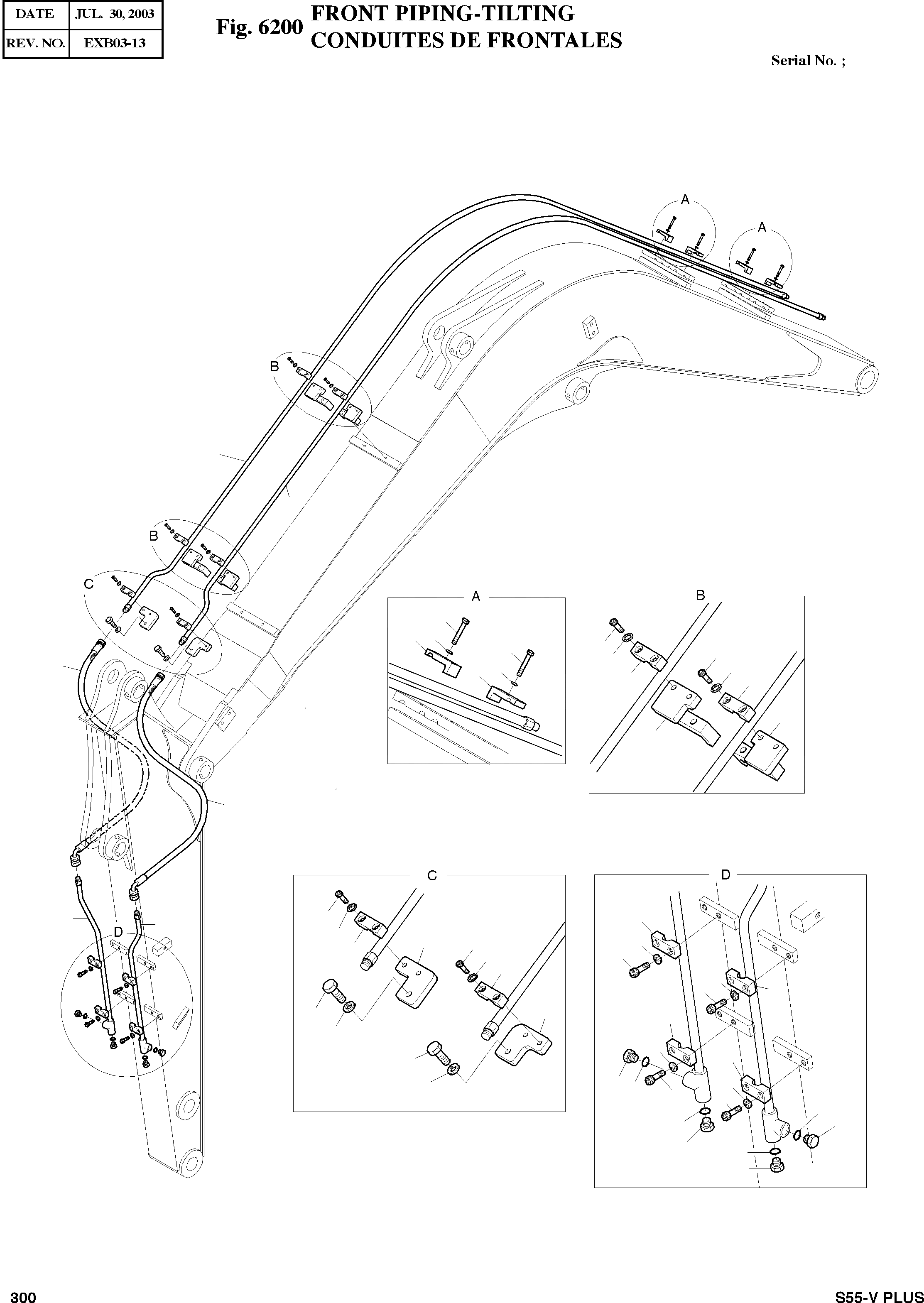 | DATE | JUL. 30, 2003 |
|---|---|
| REV. NO. | EXB03-13 |

Fig. 6200 FRONT PIPING-TILTING
CONDUITES DE FRONTALES

Serial No. ;

A

A

B

B

C

D

A

B

C

D

300

S55-V PLUS