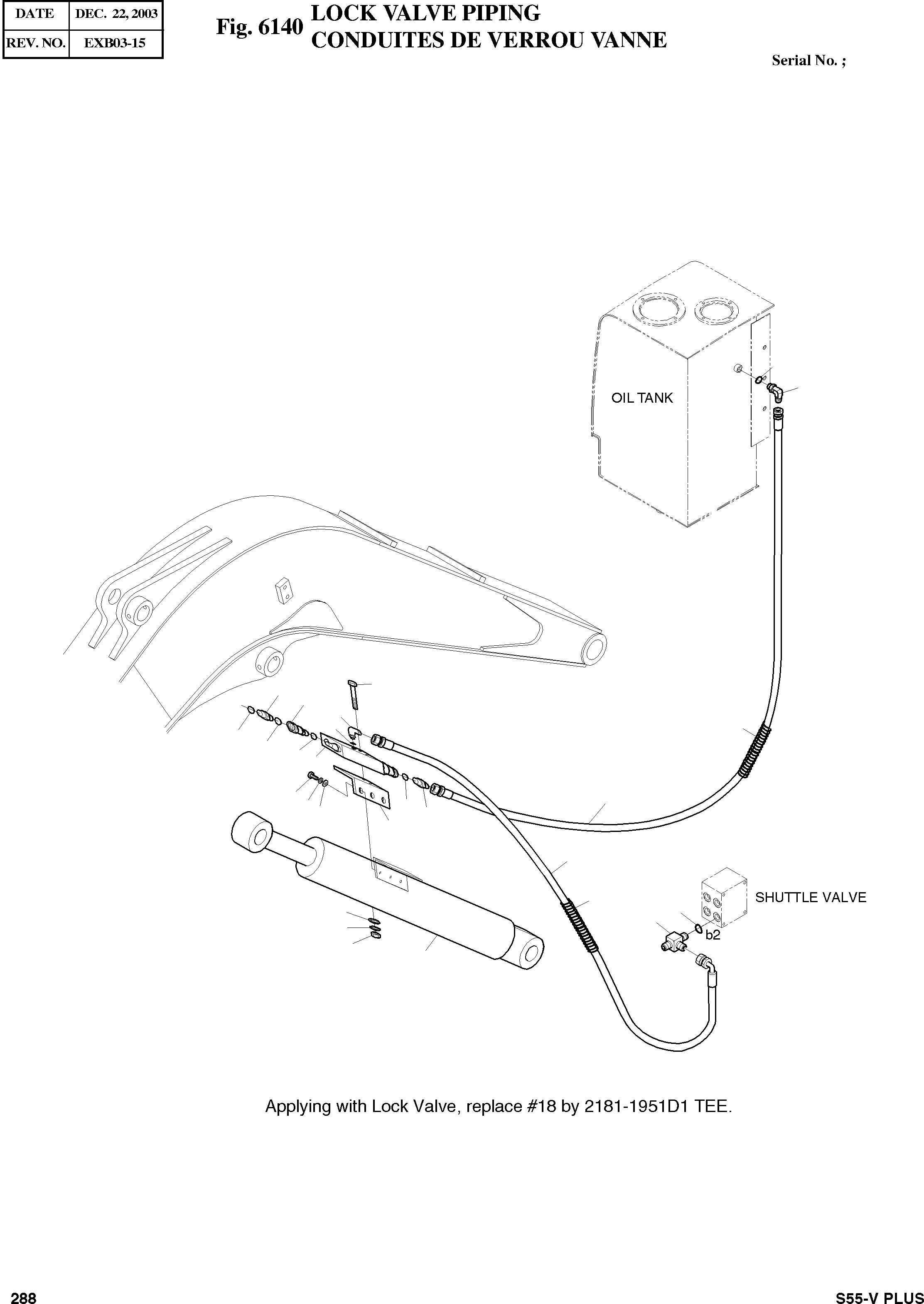 | DATE | DEC. 22, 2003 |
|---|---|
| REV. NO. | EXB03-15 |

Fig. 6140 LOCK VALVE PIPING
CONDUITES DE VERROU VANNE

Serial No. ;

OIL TANK

SHUTTLE VALVE

b2

Applying with Lock Valve, replace #18 by 2181-1951D1 TEE.

288

S55-V PLUS