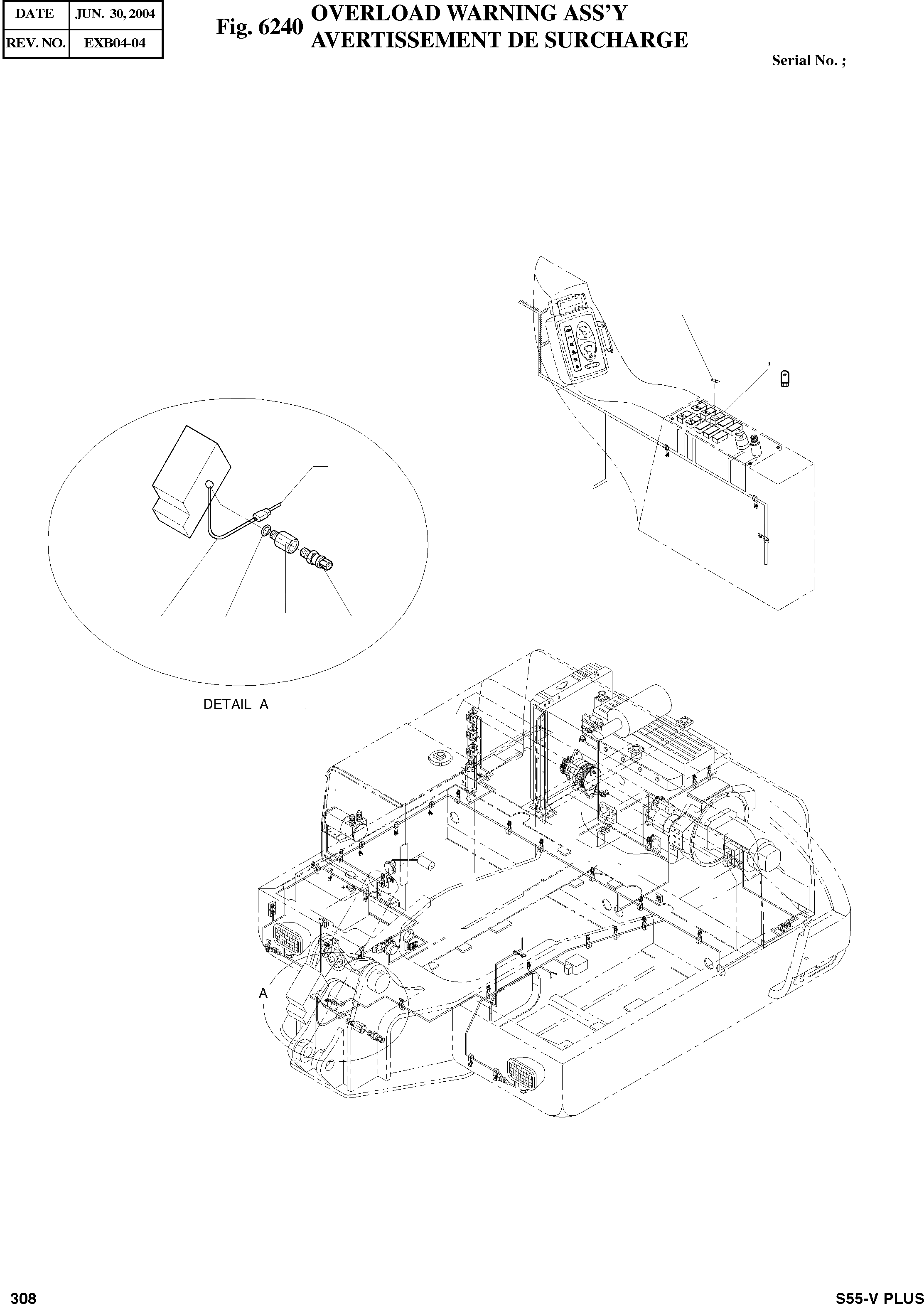 | DATE | JUN. 30, 2004 |
|---|---|
| REV. NO. | EXB04-04 |

Fig. 6240 OVERLOAD WARNING ASS'Y
AVERTISSEMENT DE SURCHARGE

Serial No. ;

DETAIL A

A

308

S55-V PLUS