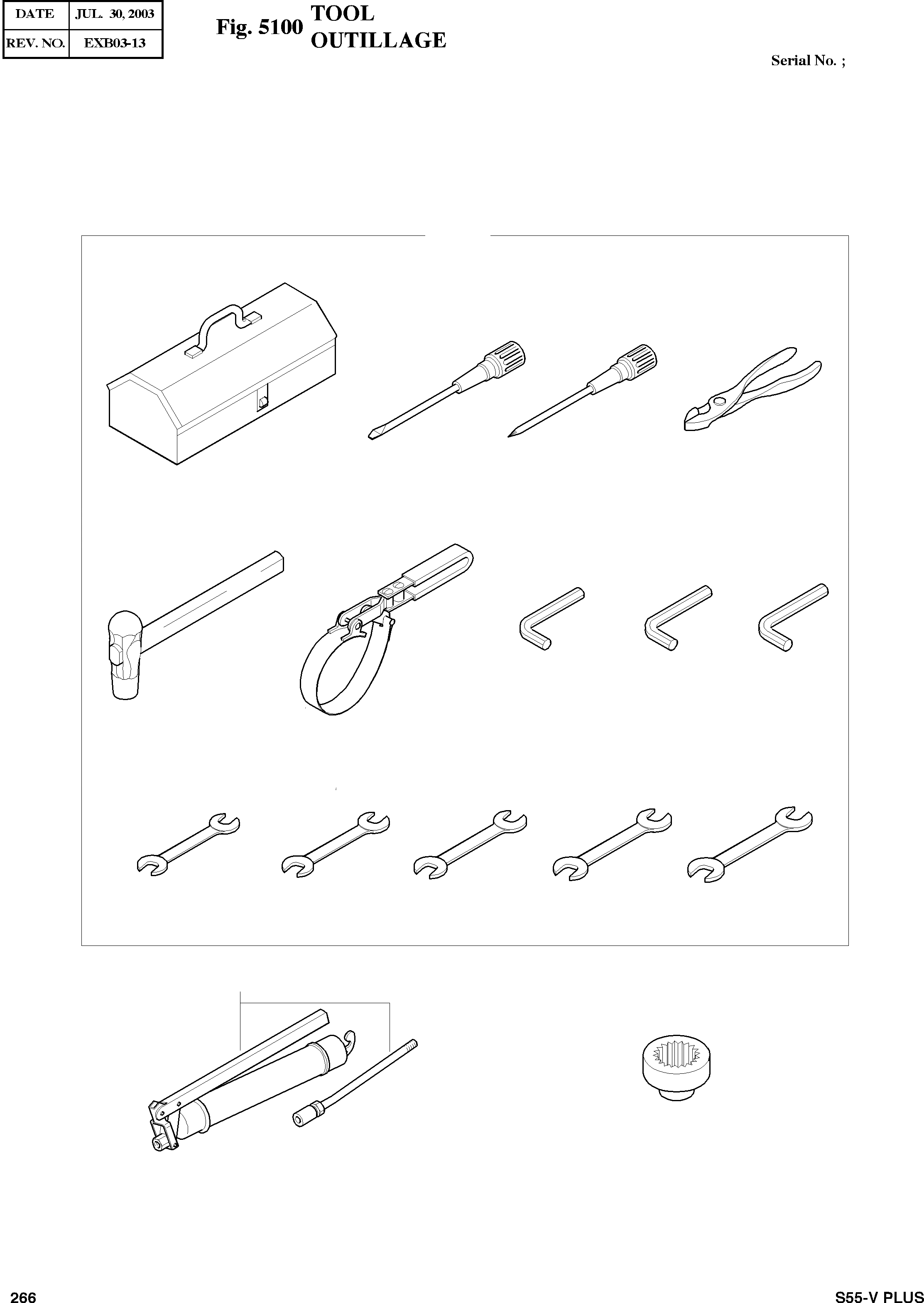 | DATE | JUL. 30, 2003 |
|---|---|
| REV. NO. | EXB03-13 |

Fig. 5100 TOOL
OUTILLAGE

Serial No. ;

266

S55-V PLUS