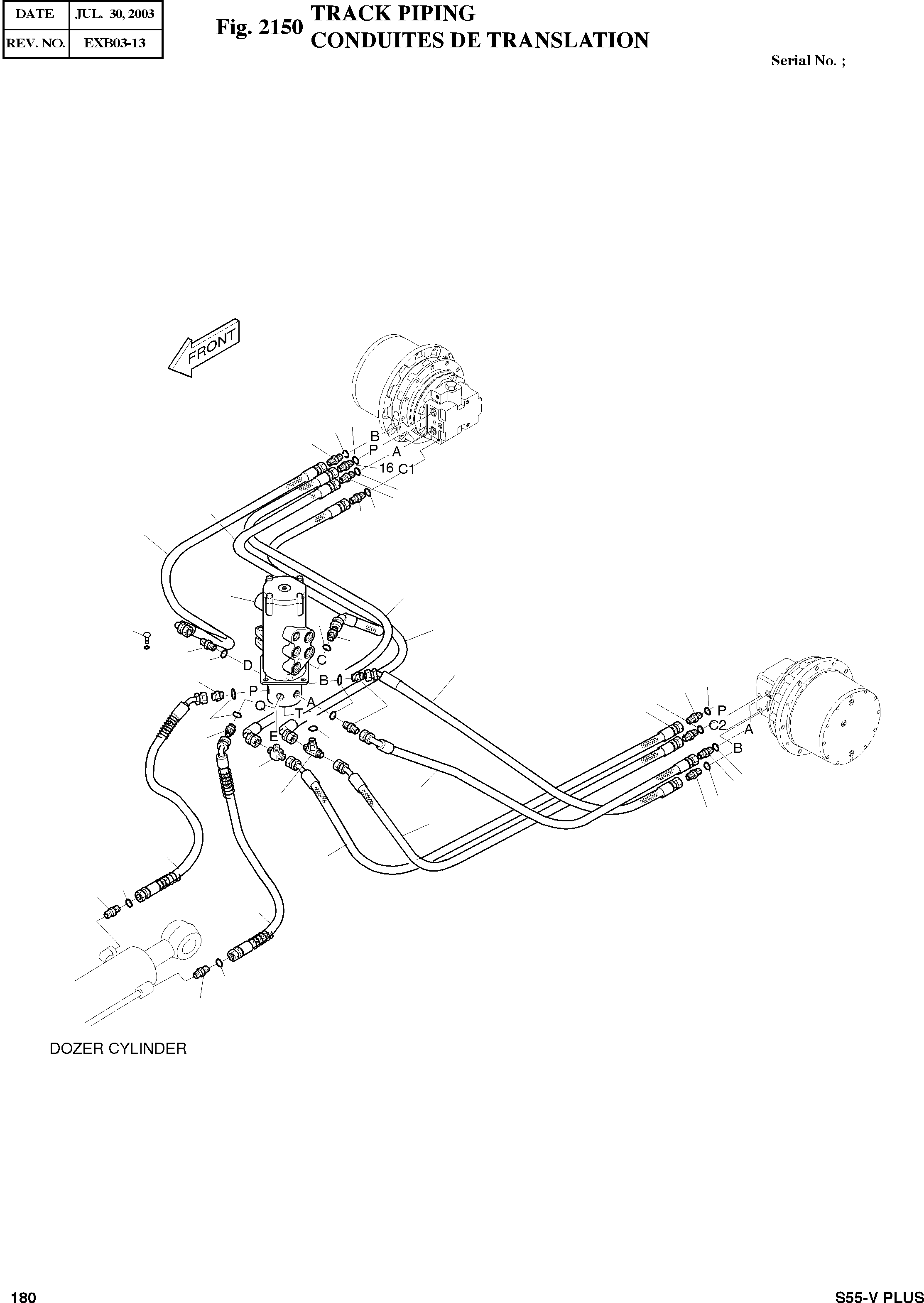 | DATE | JUL. 30, 2003 |
|---|---|
| REV. NO. | EXB03-13 |

Fig. 2150 TRACK PIPING
CONDUITES DE TRANSLATION

Serial No. ;

FRONT

B
P
A
16
C1

D
C
B
P
Q
A
T
E

P
C2
A
B

DOZER CYLINDER

180

S55-V PLUS