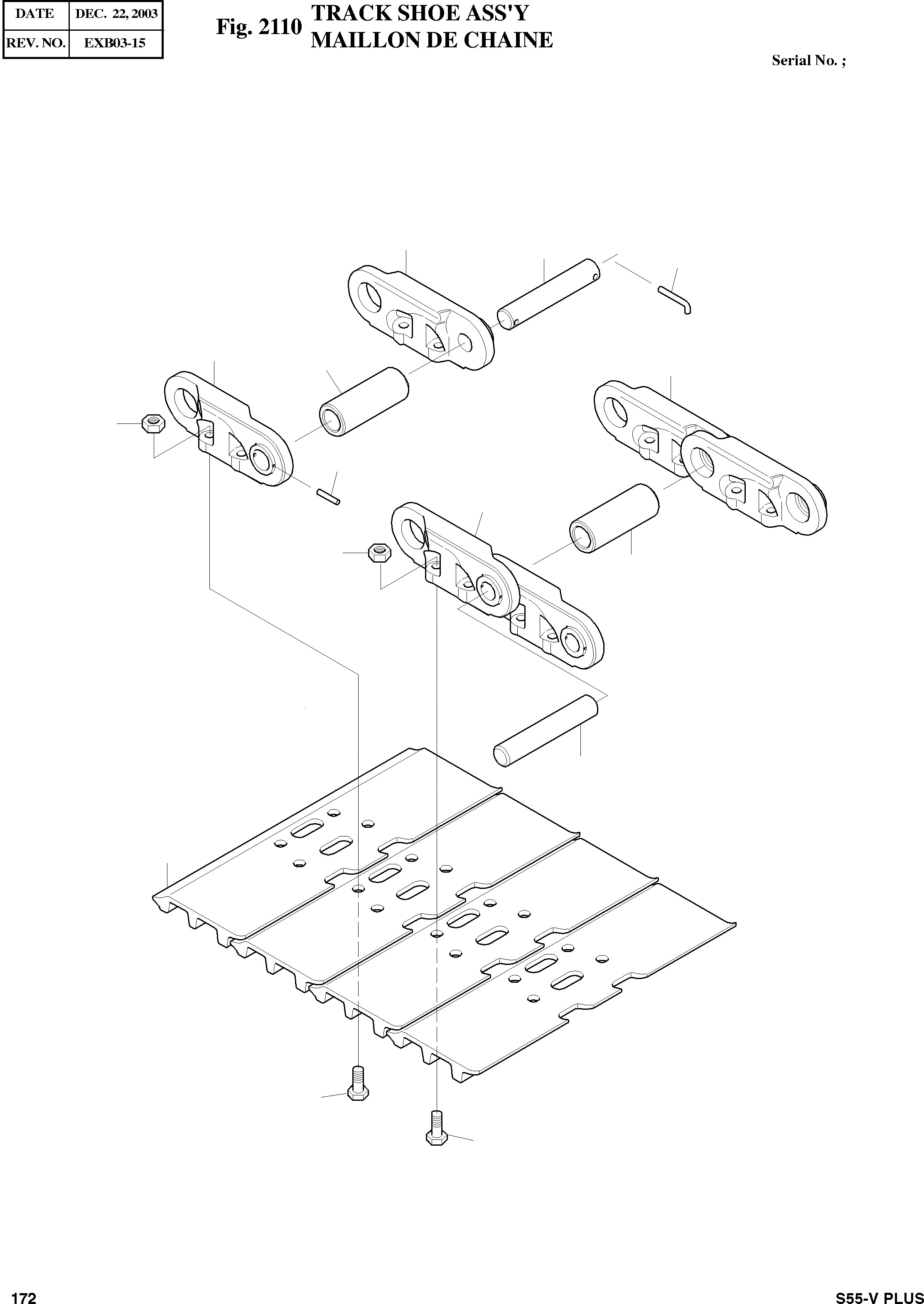 | DATE | DEC. 22, 2003 |
|---|---|
| REV. NO. | EXB03-15 |

Fig. 2110 TRACK SHOE ASS'Y
MAILLON DE CHAINE

Serial No. ;

172

S55-V PLUS