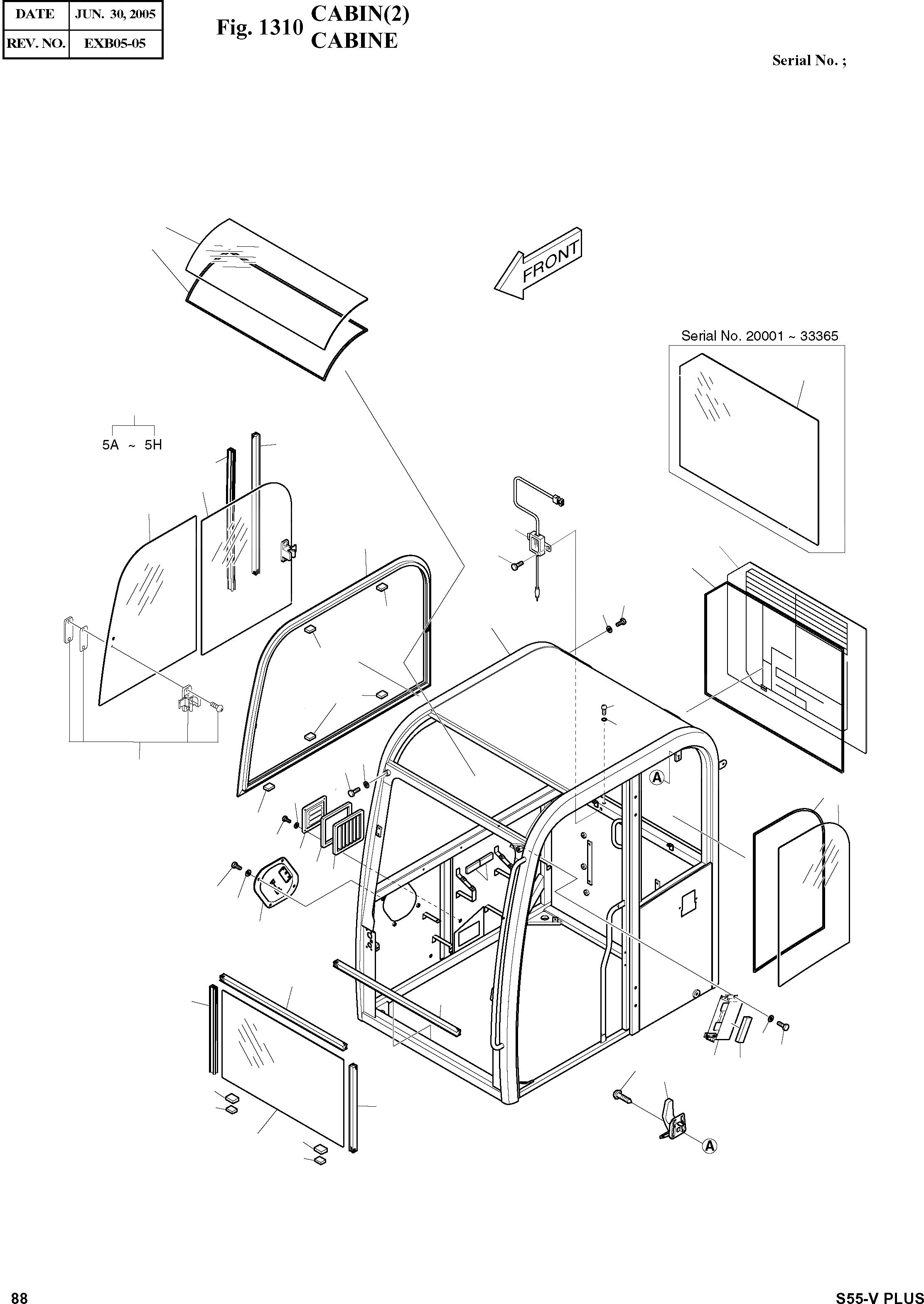 | DATE | JUN. 30, 2005 |
|---|---|
| REV. NO. | EXB05-05 |

Fig. 1310 CABIN(2)
CABINE

Serial No. ;

FRONT

Serial No. 20001 ~ 33365

5A ~ 5H

A

A

88

S55-V PLUS