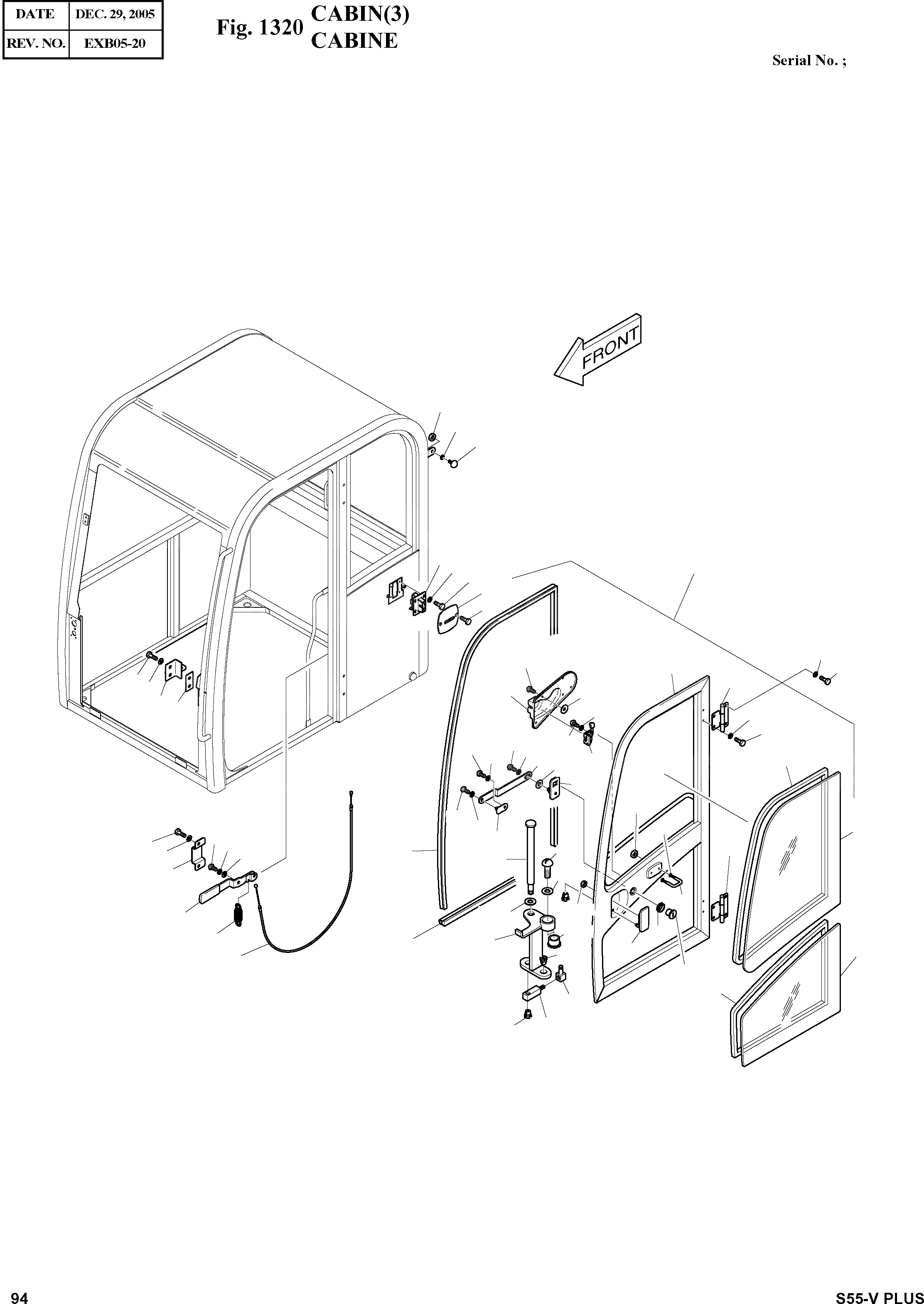 | DATE | DEC. 29, 2005 |
|---|---|
| REV. NO. | EXB05-20 |

Fig. 1320 CABIN(3)
CABINE

Serial No. ;

FRONT

94

S55-V PLUS