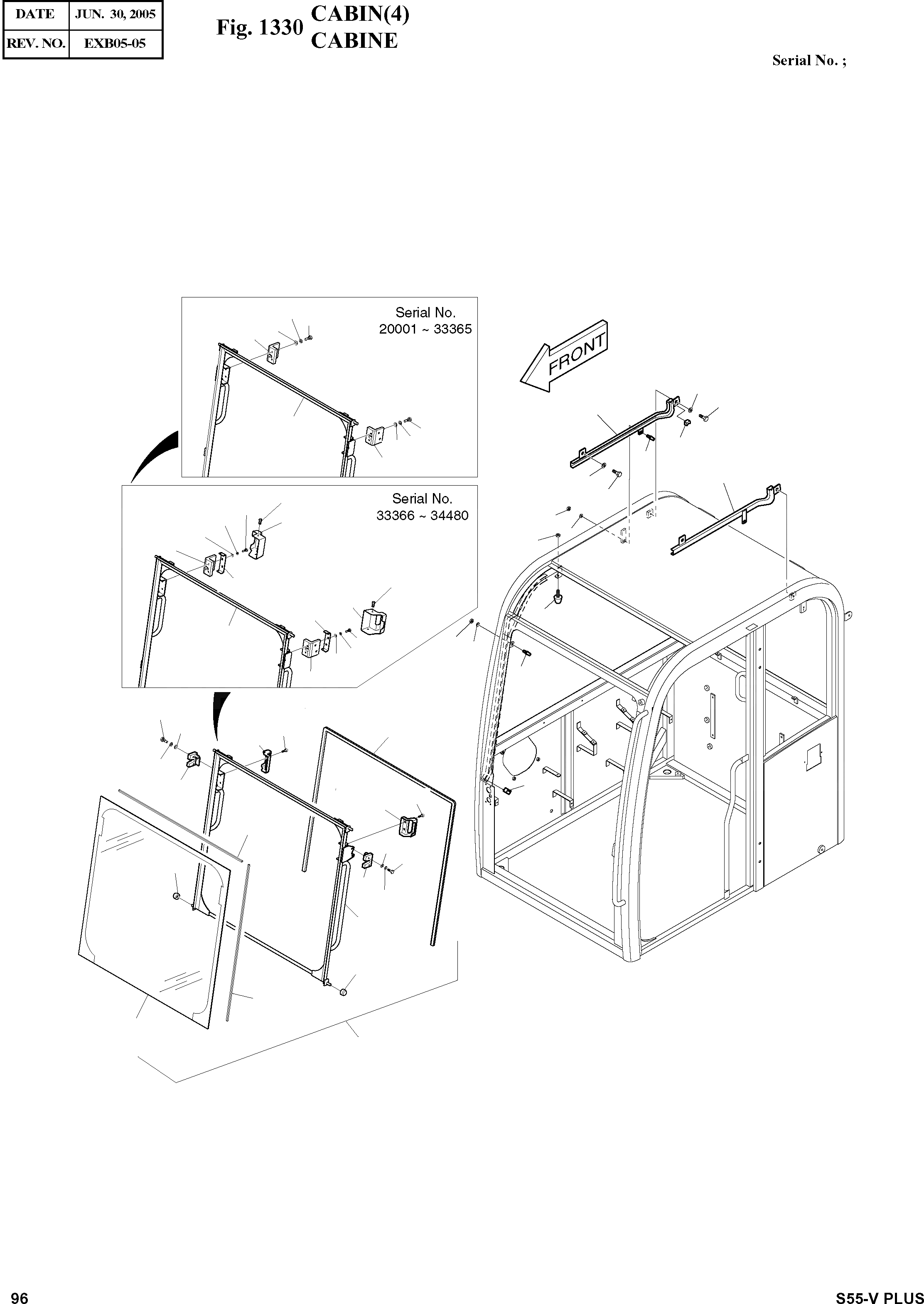 | DATE | JUN. 30, 2005 |
|---|---|
| REV. NO. | EXB05-05 |

Fig. 1330 CABIN(4)
CABINE

Serial No. ;

Serial No.
20001 ~ 33365

Serial No.
33366 ~ 34480

FRONT

96

S55-V PLUS