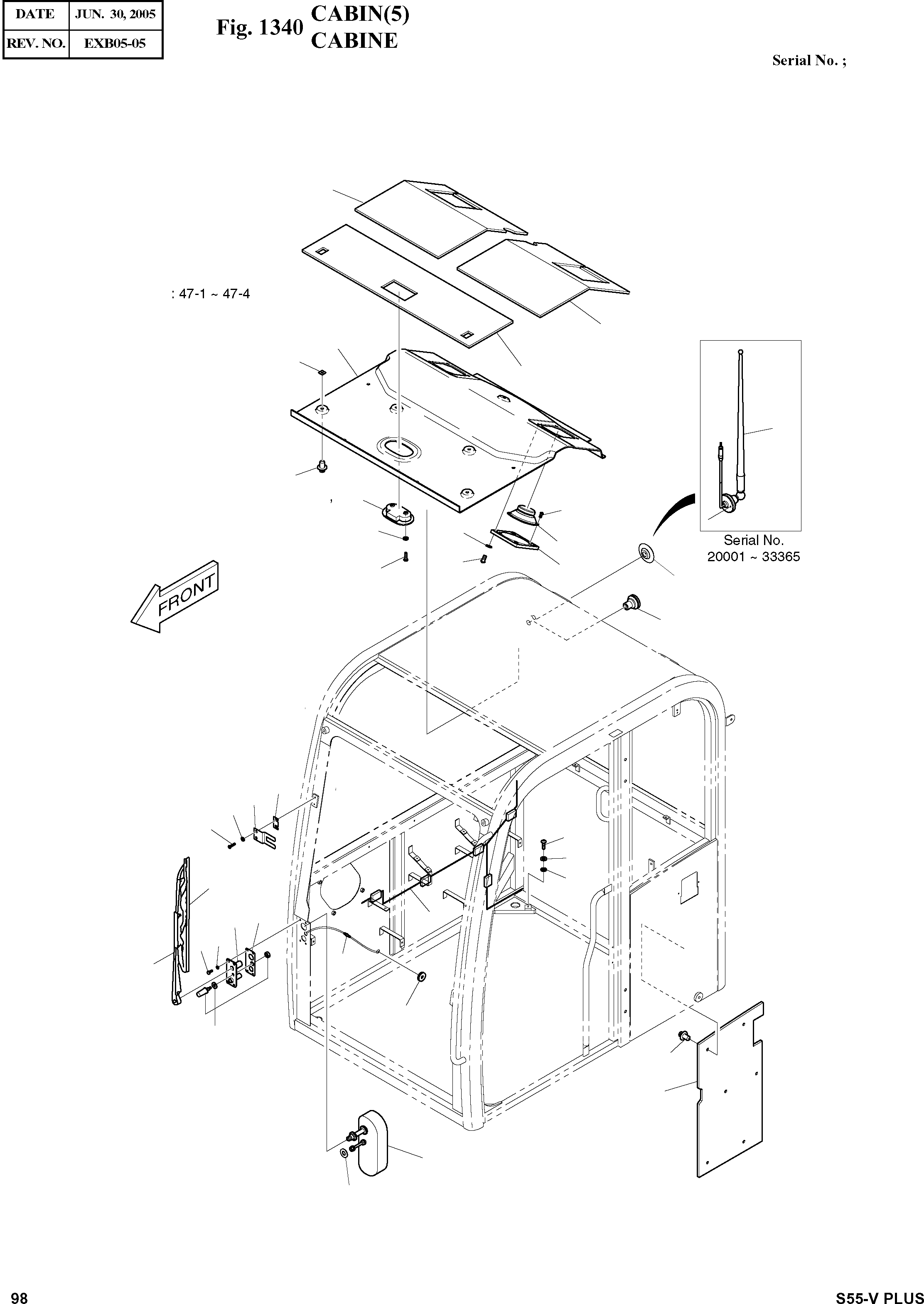 | DATE | JUN. 30, 2005 |
|---|---|
| REV. NO. | EXB05-05 |

Fig. 1340 CABIN(5)
CABINE

Serial No. ;

: 47-1 ~ 47-4

,

FRONT

Serial No.
20001 ~ 33365

98

S55-V PLUS