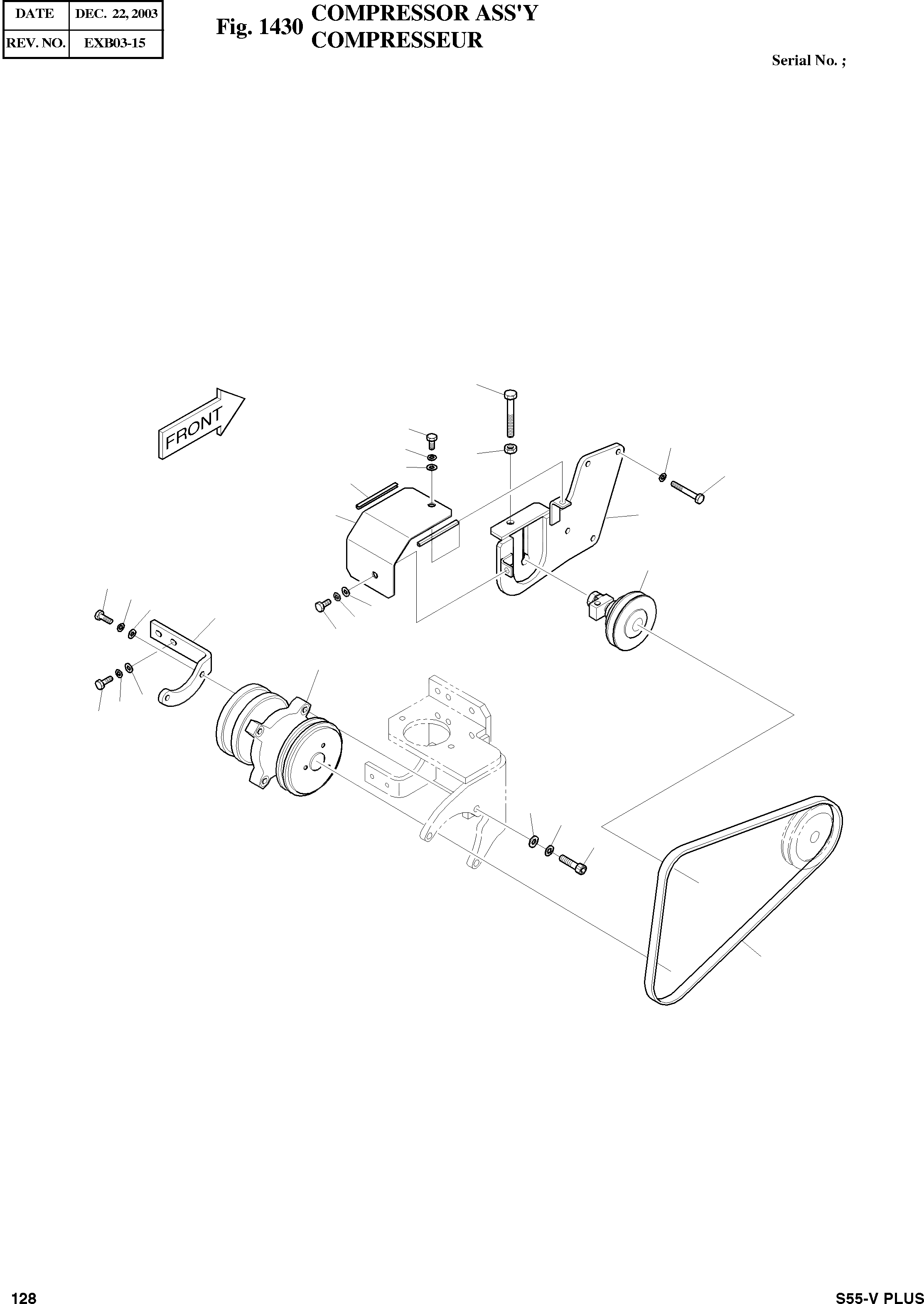 | DATE | DEC. 22, 2003 |
|---|---|
| REV. NO. | EXB03-15 |

Fig. 1430 COMPRESSOR ASS'Y
COMPRESSEUR

Serial No. ;

FRONT

128

S55-V PLUS