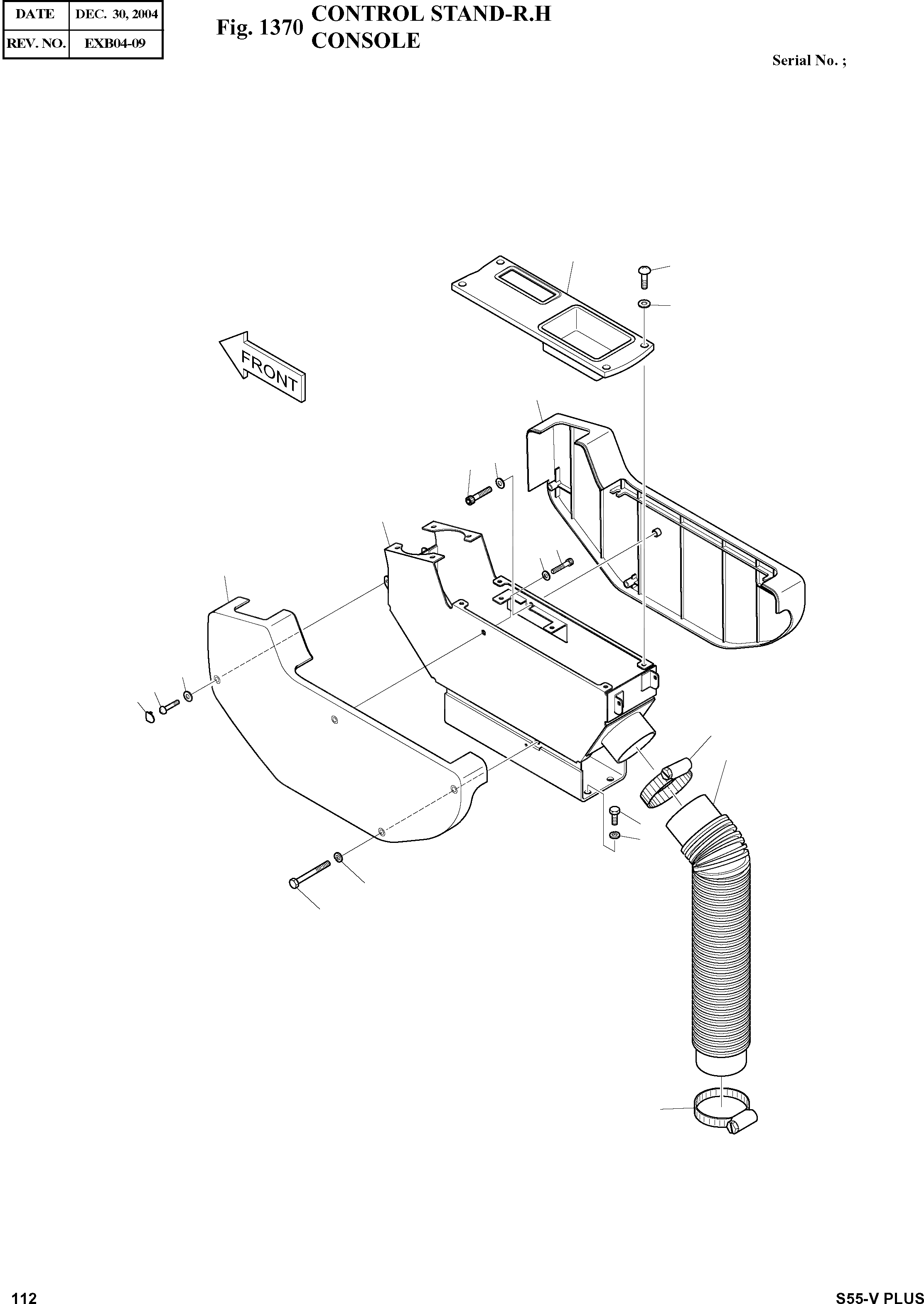 | DATE | DEC. 30, 2004 |
|---|---|
| REV. NO. | EXB04-09 |

Fig. 1370 CONTROL STAND-R.H CONSOLE

Serial No. ;

FRONT

112

S55-V PLUS