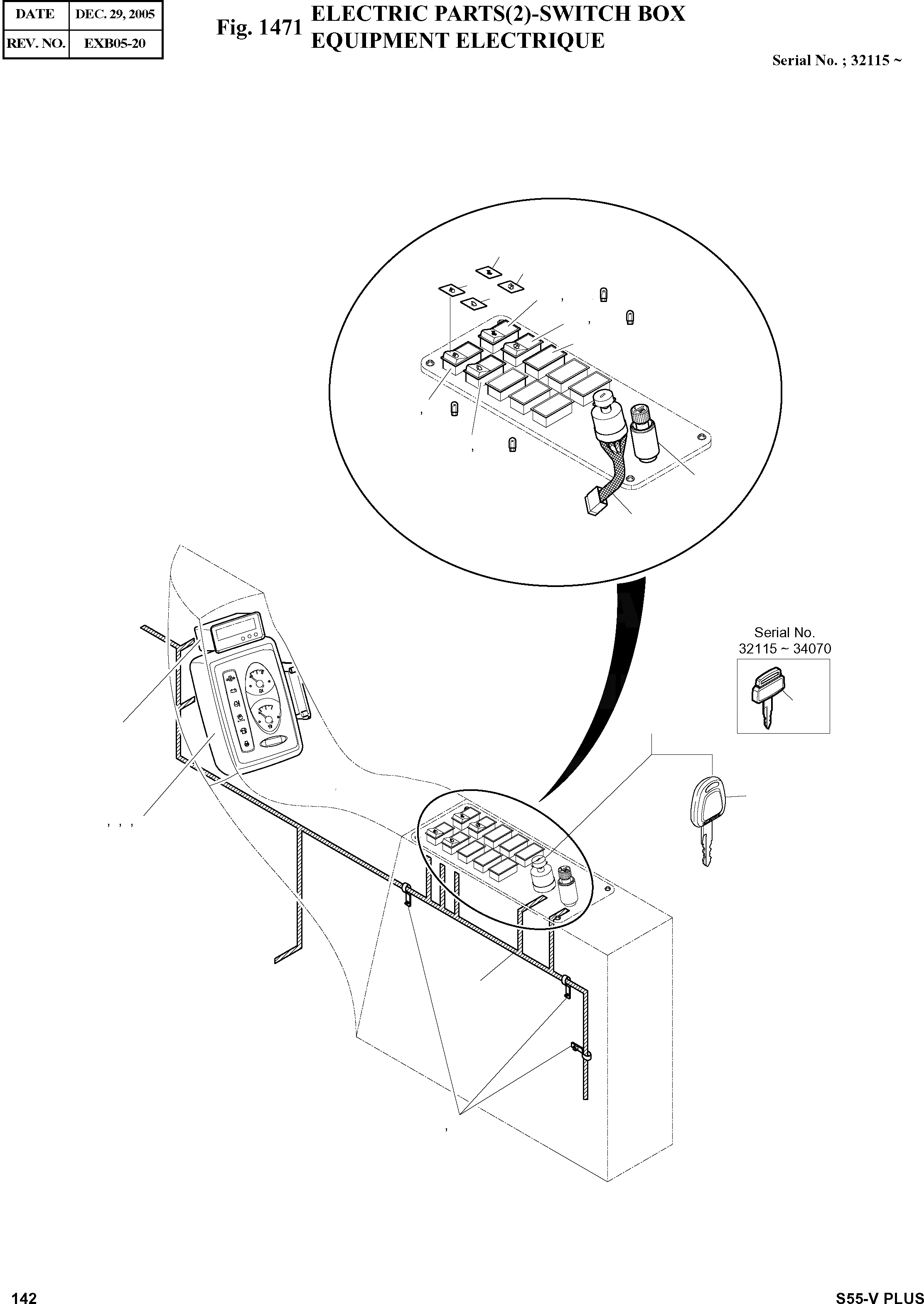 | DATE | DEC. 29, 2005 |
|---|---|
| REV. NO. | EXB05-20 |

Fig. 1471 ELECTRIC PARTS(2)-SWITCH BOX
EQUIPMENT ELECTRIQUE

Serial No. ; 32115 ~

Serial No.
32115 ~ 34070

142

S55-V PLUS