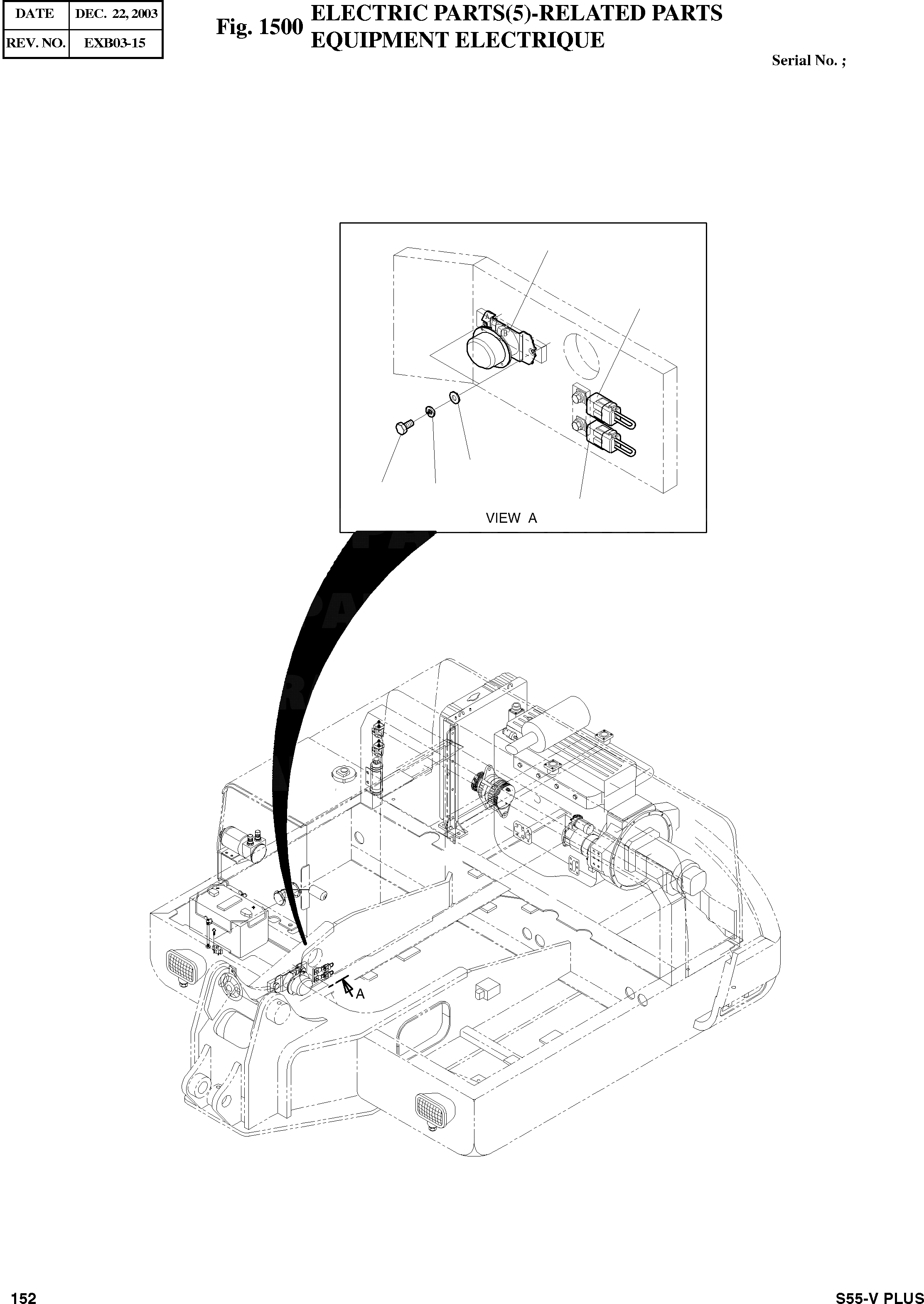 | DATE | DEC. 22, 2003 |
|---|---|
| REV. NO. | EXB03-15 |

Fig. 1500 ELECTRIC PARTS(5)-RELATED PARTS
EQUIPMENT ELECTRIQUE

Serial No. ;

A
B

VIEW A

A

152

S55-V PLUS