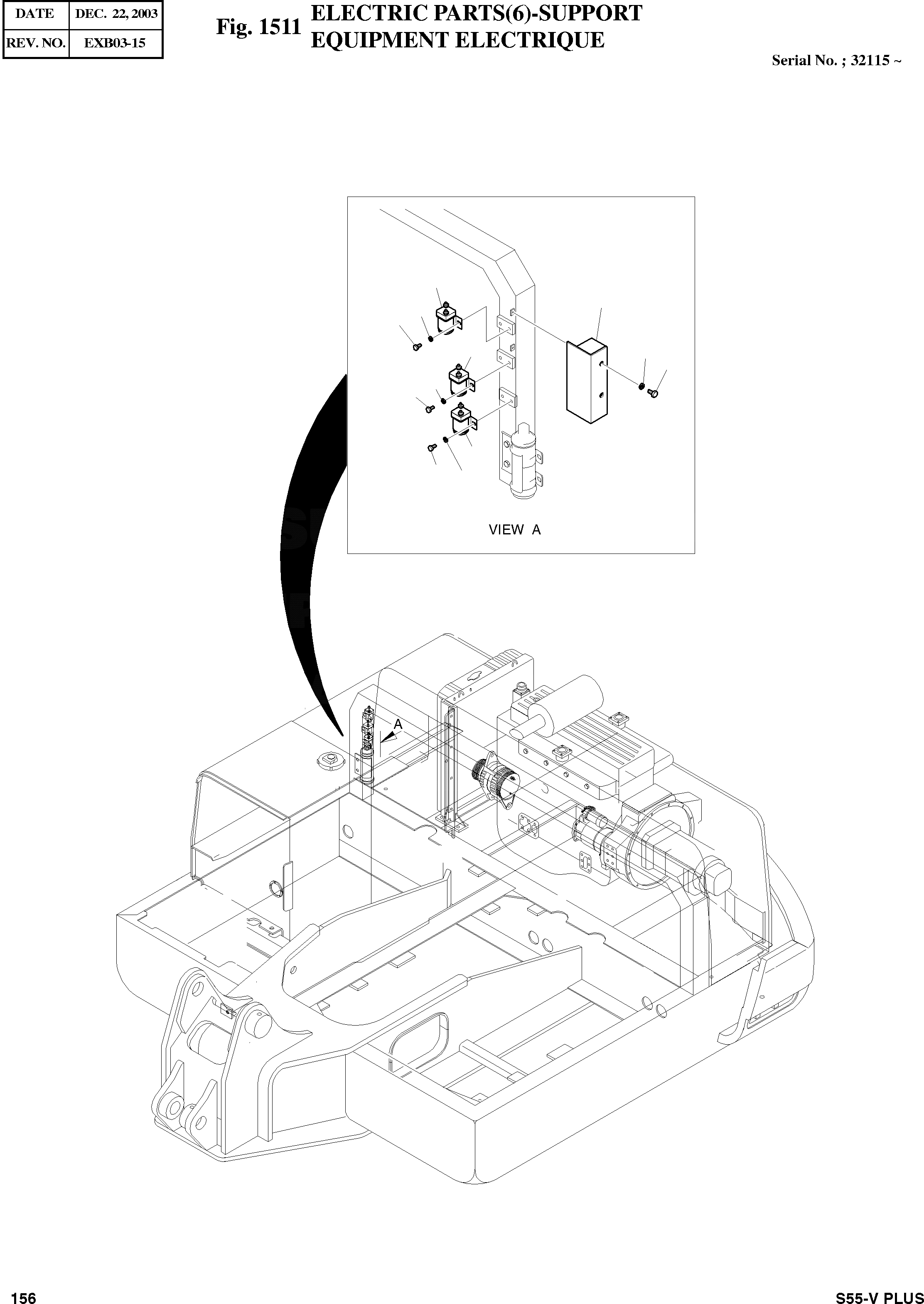 | DATE | DEC. 22, 2003 |
|---|---|
| REV. NO. | EXB03-15 |

Fig. 1511 ELECTRIC PARTS(6)-SUPPORT
EQUIPMENT ELECTRIQUE

Serial No. ; 32115 ~

VIEW A

A

156

S55-V PLUS