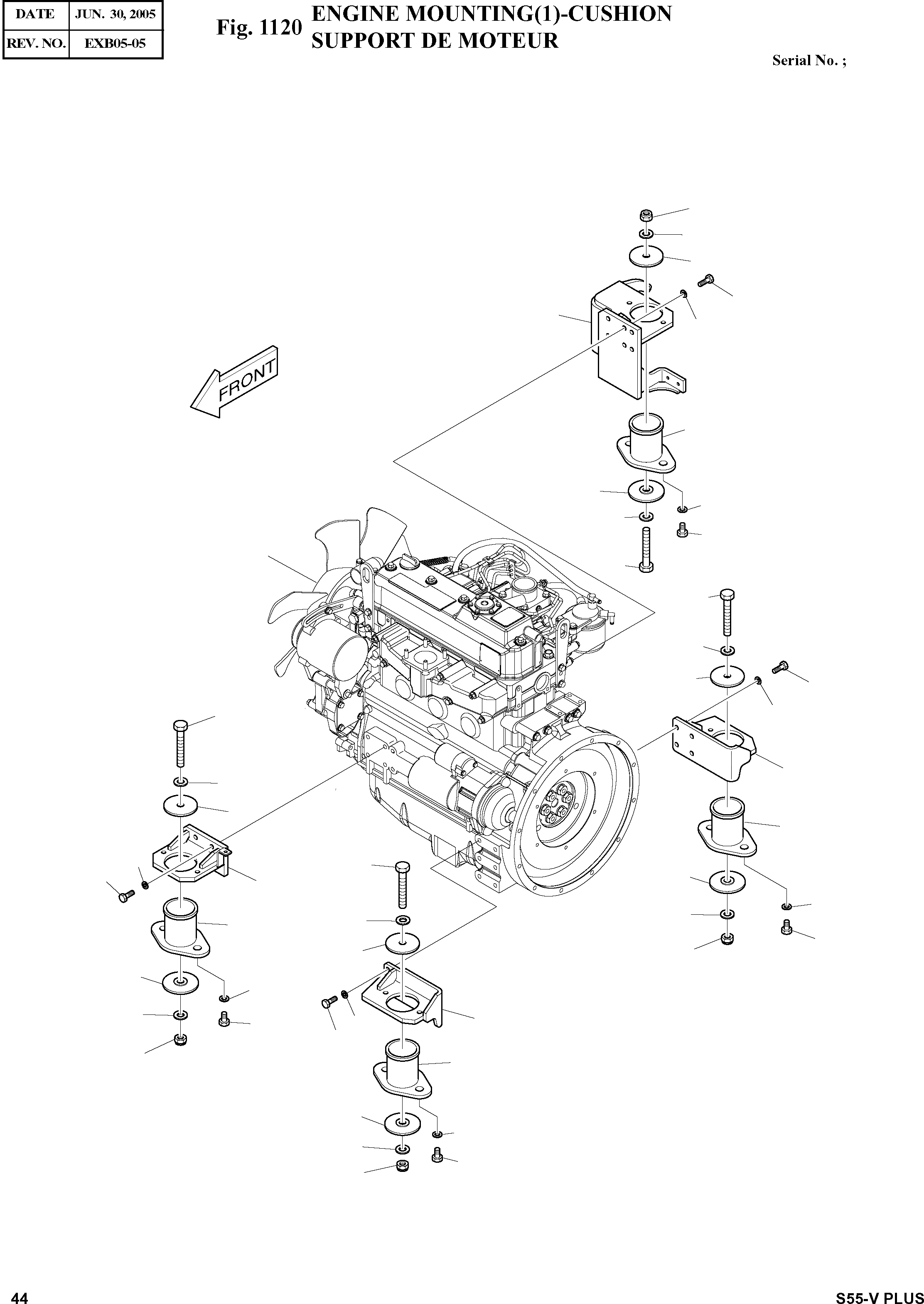 | DATE | JUN. 30, 2005 |
|---|---|
| REV. NO. | EXB05-05 |

Fig. 1120 ENGINE MOUNTING(1)-CUSHION
SUPPORT DE MOTEUR

Serial No. ;

FRONT

44

S55-V PLUS