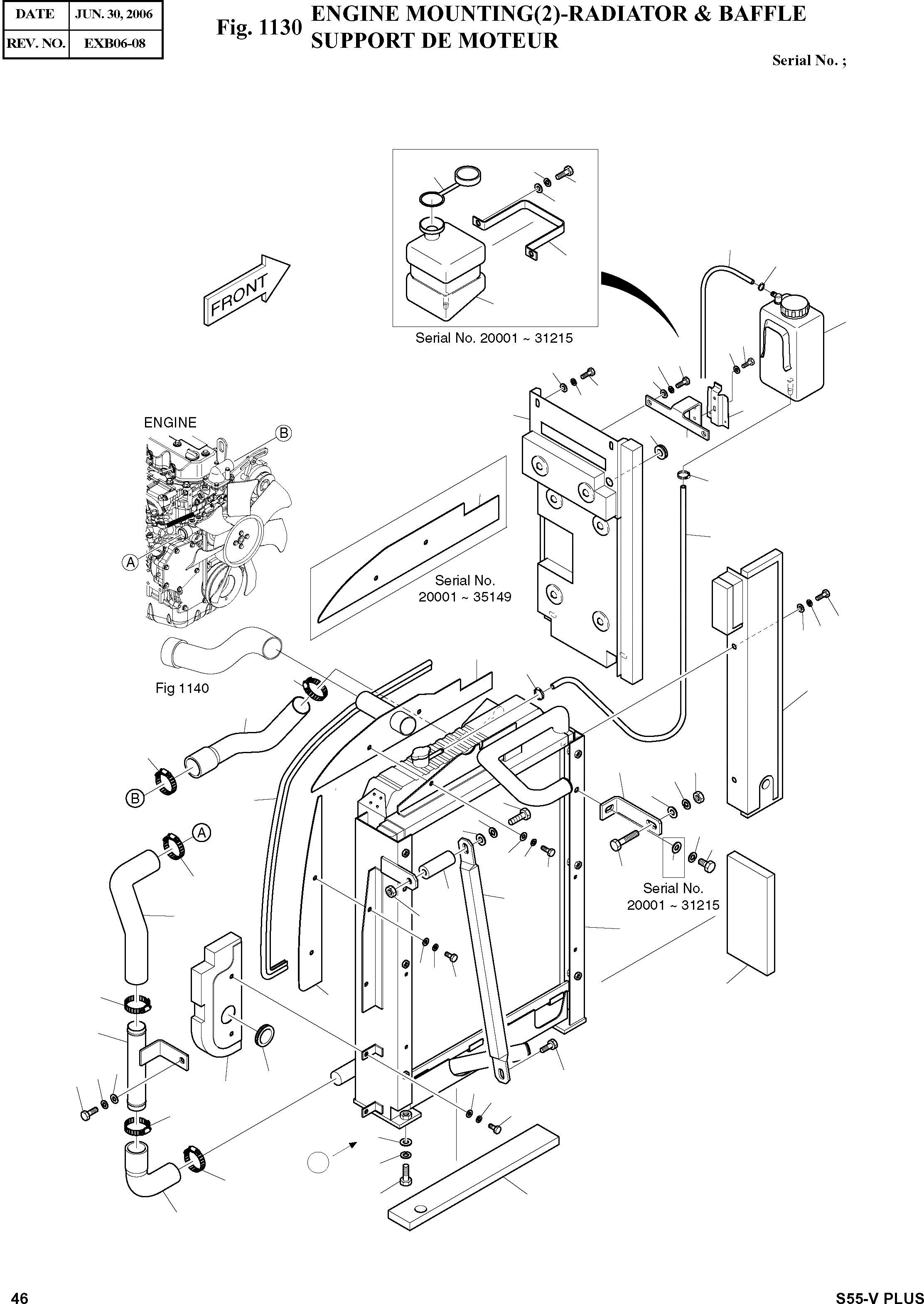 | DATE | JUN. 30, 2006 |
|---|---|
| REV. NO. | EXB06-08 |

Fig. 1130 ENGINE MOUNTING(2)-RADIATOR & BAFFLE
SUPPORT DE MOTEUR

Serial No. ;

FRONT

Serial No. 20001 ~ 31215

ENGINE

B

A

Serial No.
20001 ~ 35149

Fig 1140

B

A

Serial No.
20001 ~ 31215

46

S55-V PLUS